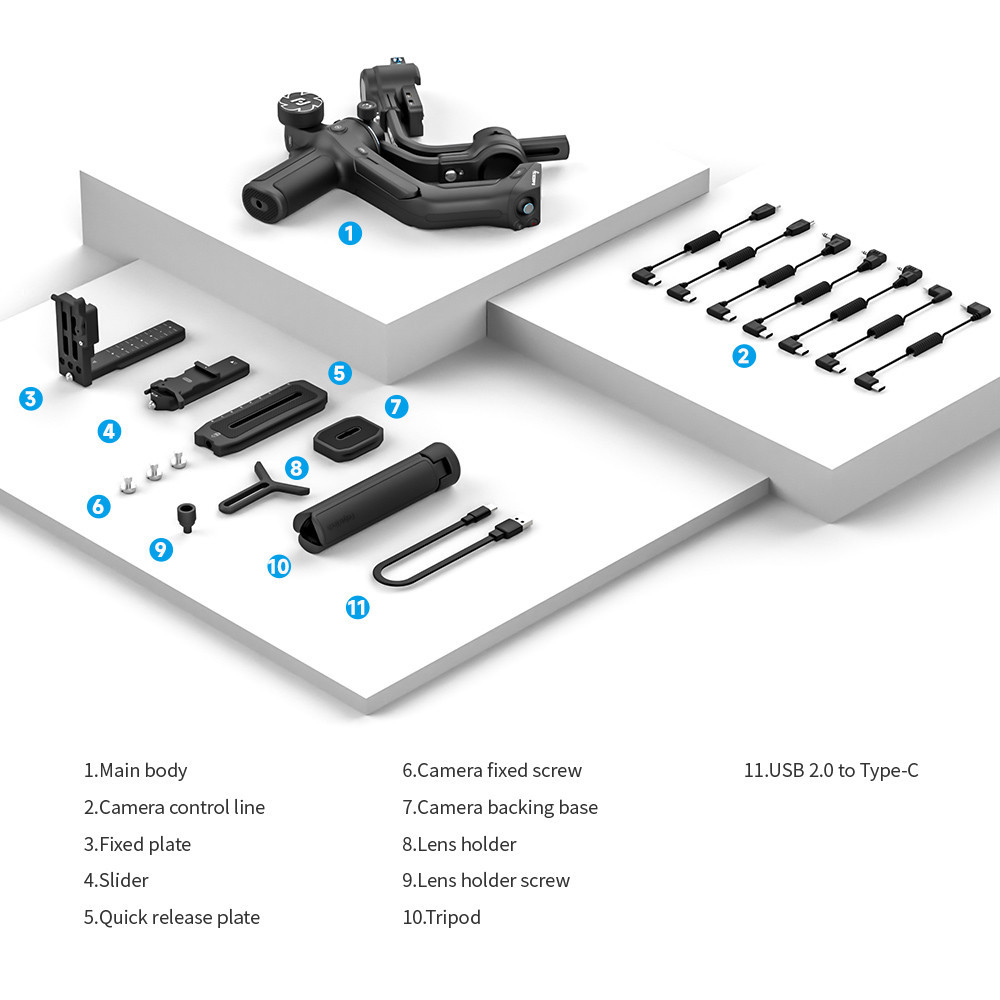 1
2
3
4
5
6
7
8
9
10
11

1.Main body
2.Camera control line
3.Fixed plate
4.Slider
5.Quick release plate

6.Camera fixed screw
7.Camera backing base
8.Lens holder
9.Lens holder screw
10.Tripod

11.USB 2.0 to Type-C