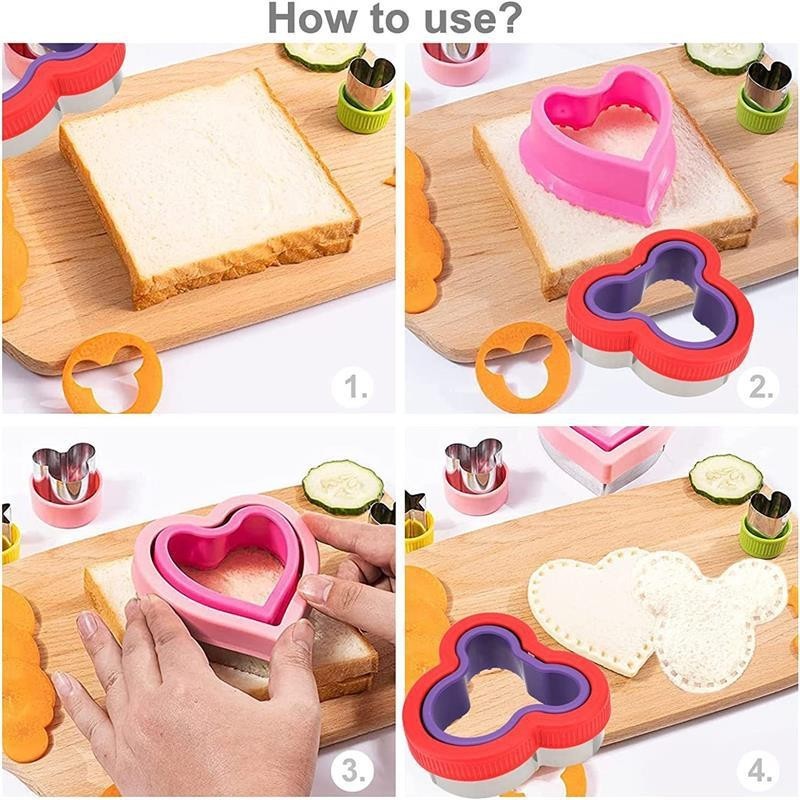 How to use?

1.

2.

3.

4.