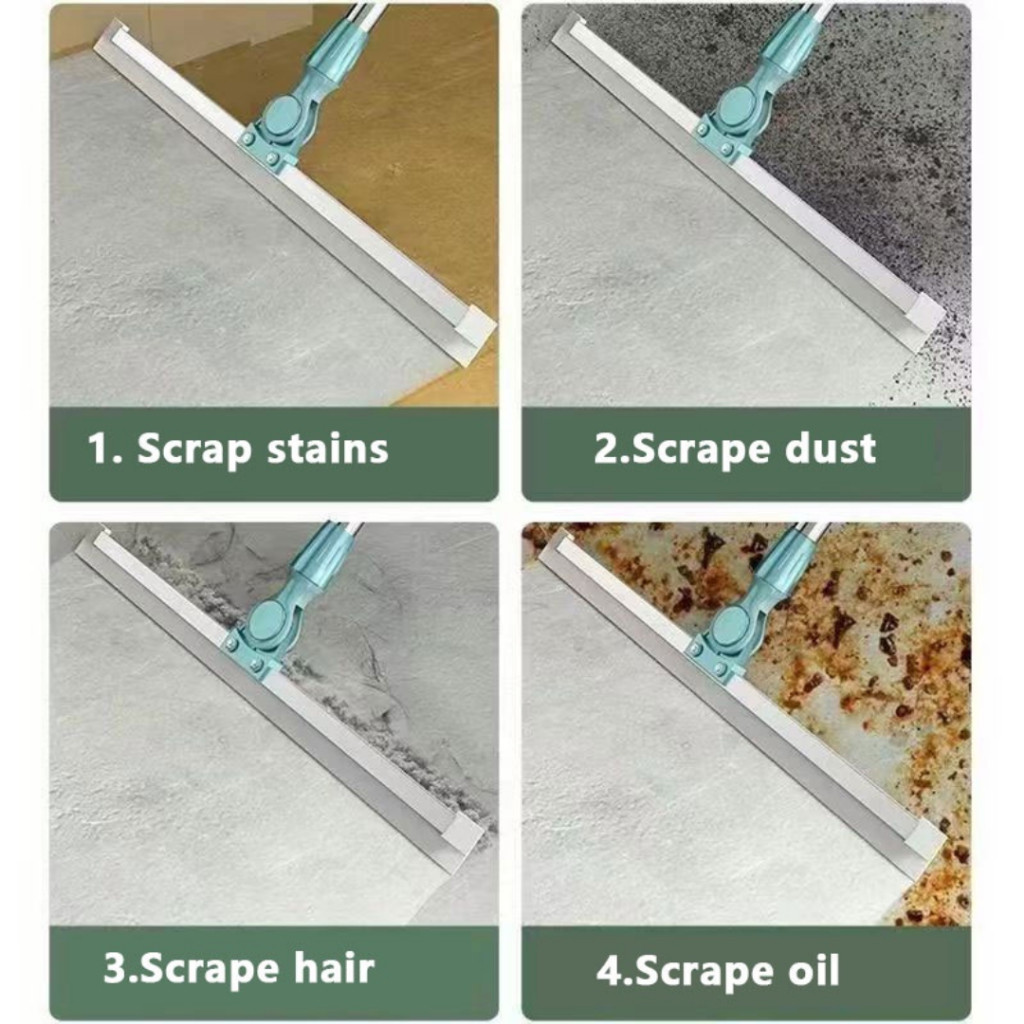 1. Scrap stains

2.Scrape dust

3.Scrape hair

4.Scrape oil