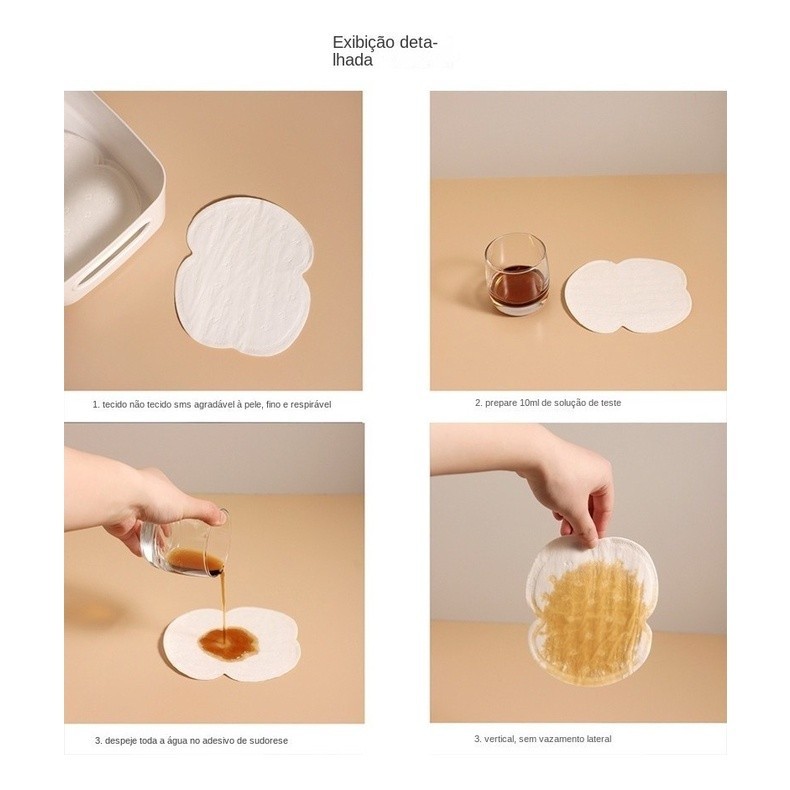 Exibição detalhada

1. tecido não tecido sms agradável à pele, fino e respirável

2. prepare 10ml de solução de teste

3. despeje toda a água no adesivo de sudorese

3. vertical, sem vazamento lateral