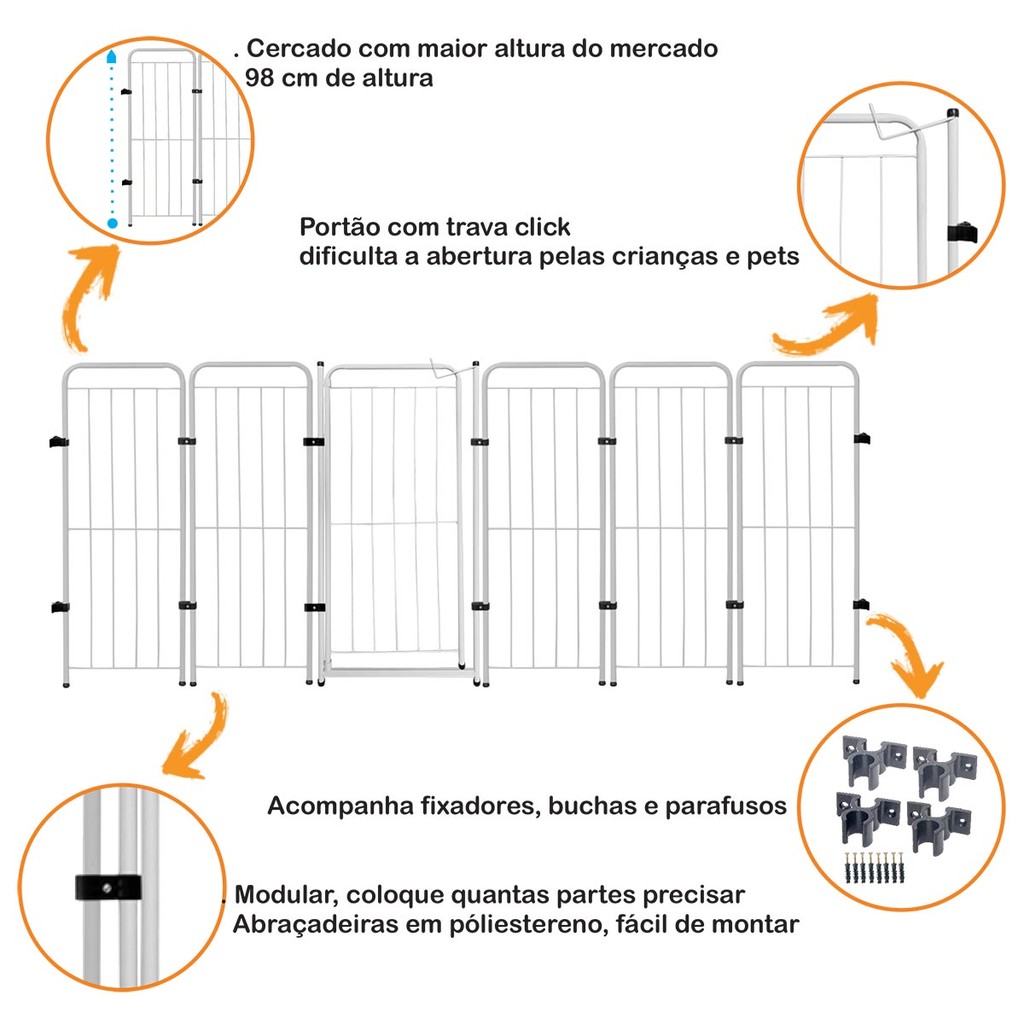 . Cercado com maior altura do mercado
98 cm de altura

Portão com trava click
dificulta a abertura pelas crianças e pets

Acompanha fixadores, buchas e parafusos

. Modular, coloque quantas partes precisar
Abraçadeiras em póliestereno, fácil de montar