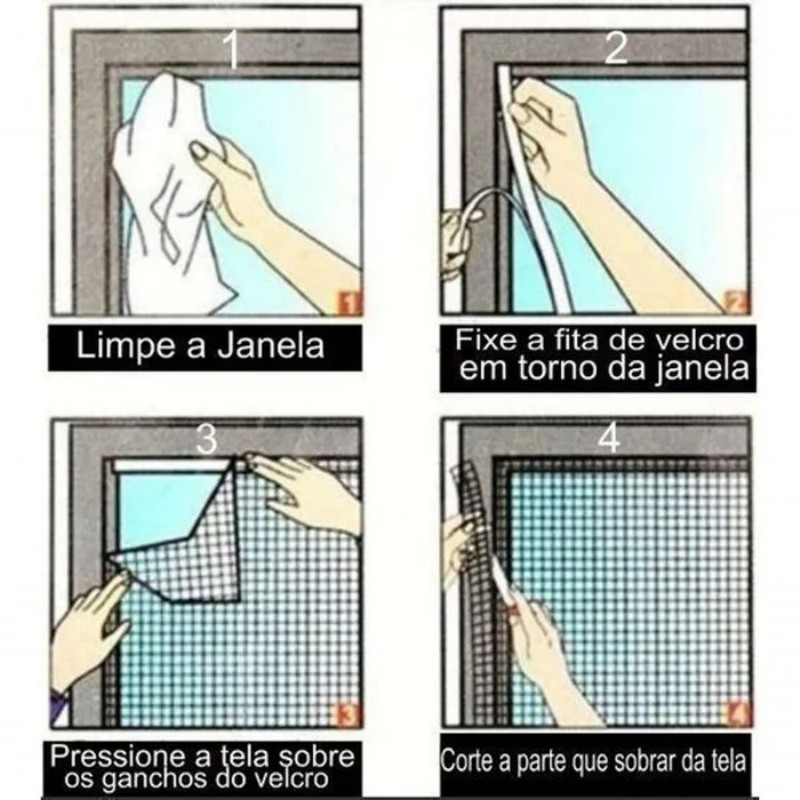 1

1

Limpe a Janela

2

2

Fixe a fita de velcro em torno da janela

3

3

Pressione a tela sobre os ganchos do velcro

4

4

Corte a parte que sobrar da tela