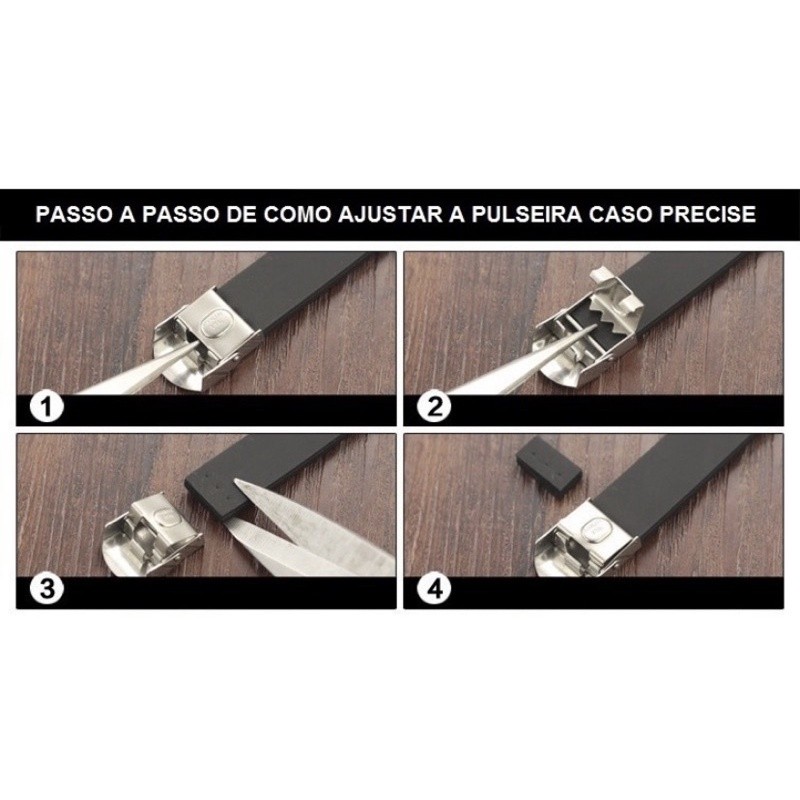 PASSO A PASSO DE COMO AJUSTAR A PULSEIRA CASO PRECISE

1

2

3

4