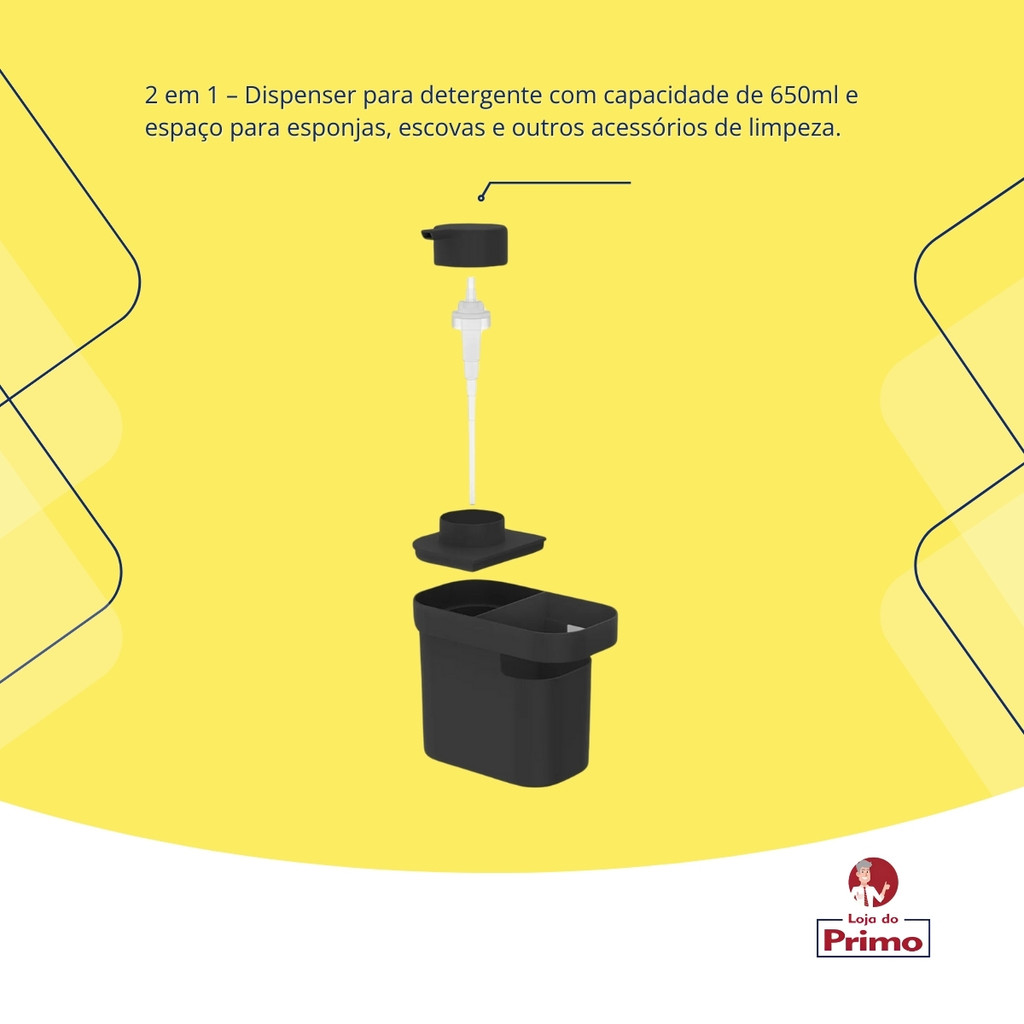 2 em 1 – Dispenser para detergente com capacidade de 650ml e espaço para esponjas, escovas e outros acessórios de limpeza.

Loja do
Primo