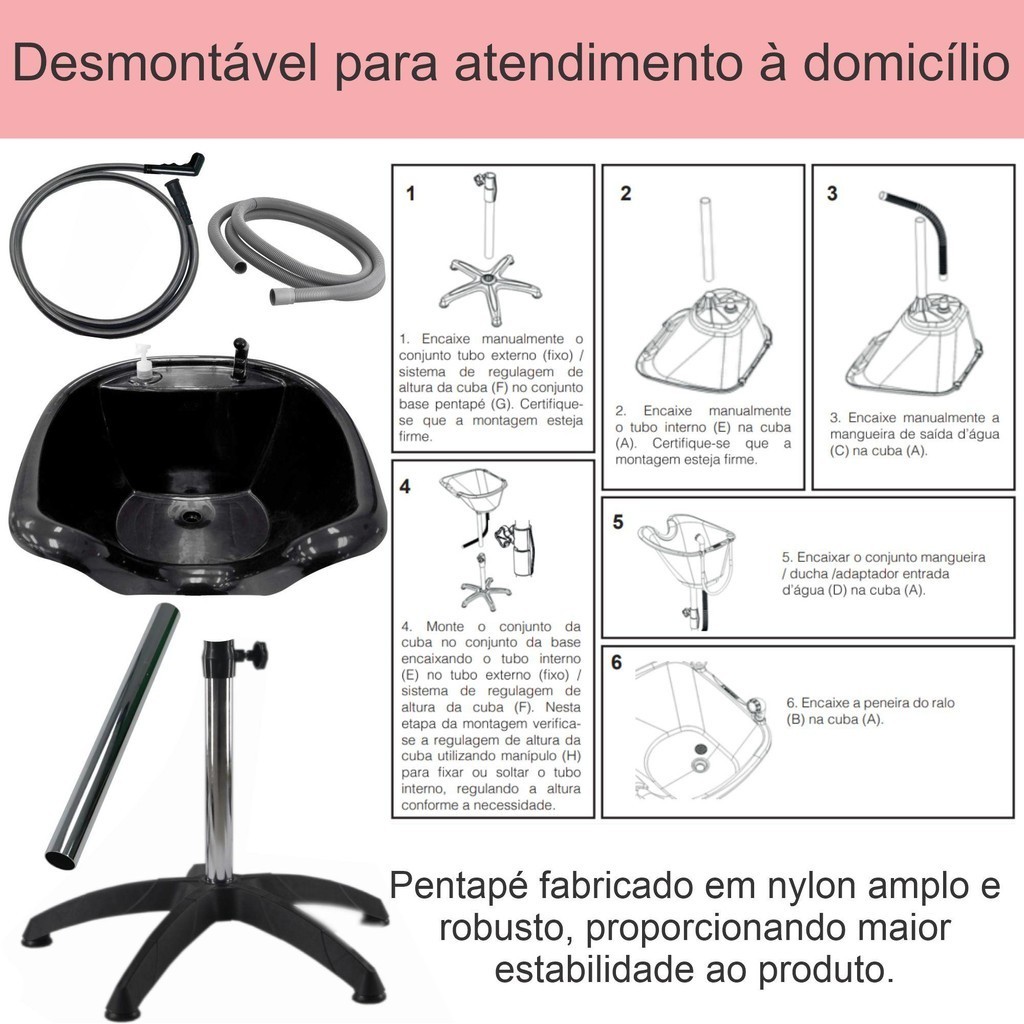 Desmontável para atendimento à domicílio

1

1. Encaixe manualmente o conjunto tubo externo (fixo) / sistema de regulagem de altura da cuba (F) no conjunto base pentapé (G). Certifique-se que a montagem esteja firme.

2

2. Encaixe manualmente o tubo interno (E) na cuba (A). Certifique-se que a montagem esteja firme.

3

3. Encaixe manualmente a mangueira de saída d'água (C) na cuba (A).

4

4. Monte o conjunto da cuba no conjunto da base encaixando o tubo interno (E) no tubo externo (fixo) / sistema de regulagem de altura da cuba (F). Nesta etapa da montagem verifica-se a regulagem de altura da cuba utilizando manípulo (H) para fixar ou soltar o tubo interno, regulando a altura conforme a necessidade.

5

5. Encaixar o conjunto mangueira / ducha /adaptador entrada d'água (D) na cuba (A).

6

6. Encaixe a peneira do ralo (B) na cuba (A).

Pentapé fabricado em nylon amplo e robusto, proporcionando maior estabilidade ao produto.