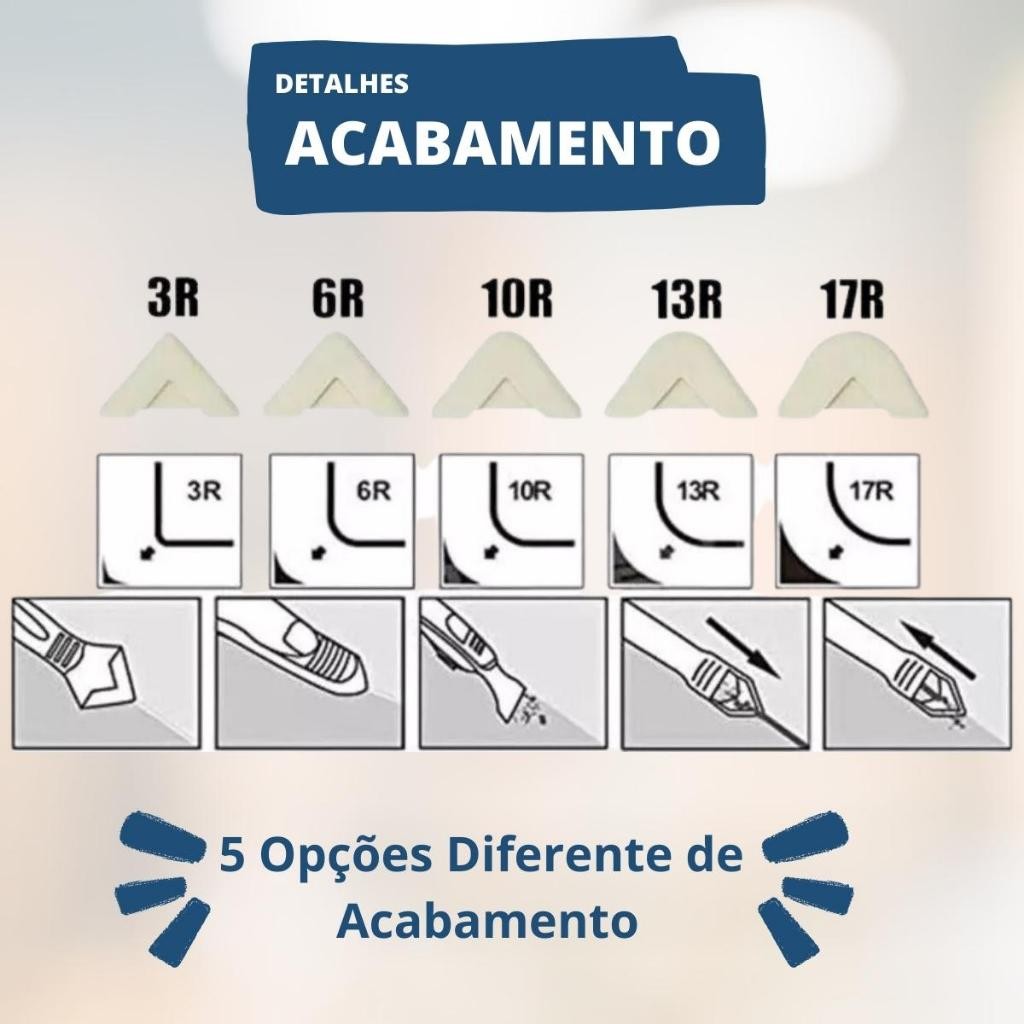 DETALHES
ACABAMENTO

3R 6R 10R 13R 17R

3R 6R 10R 13R 17R

5 Opções Diferente de Acabamento