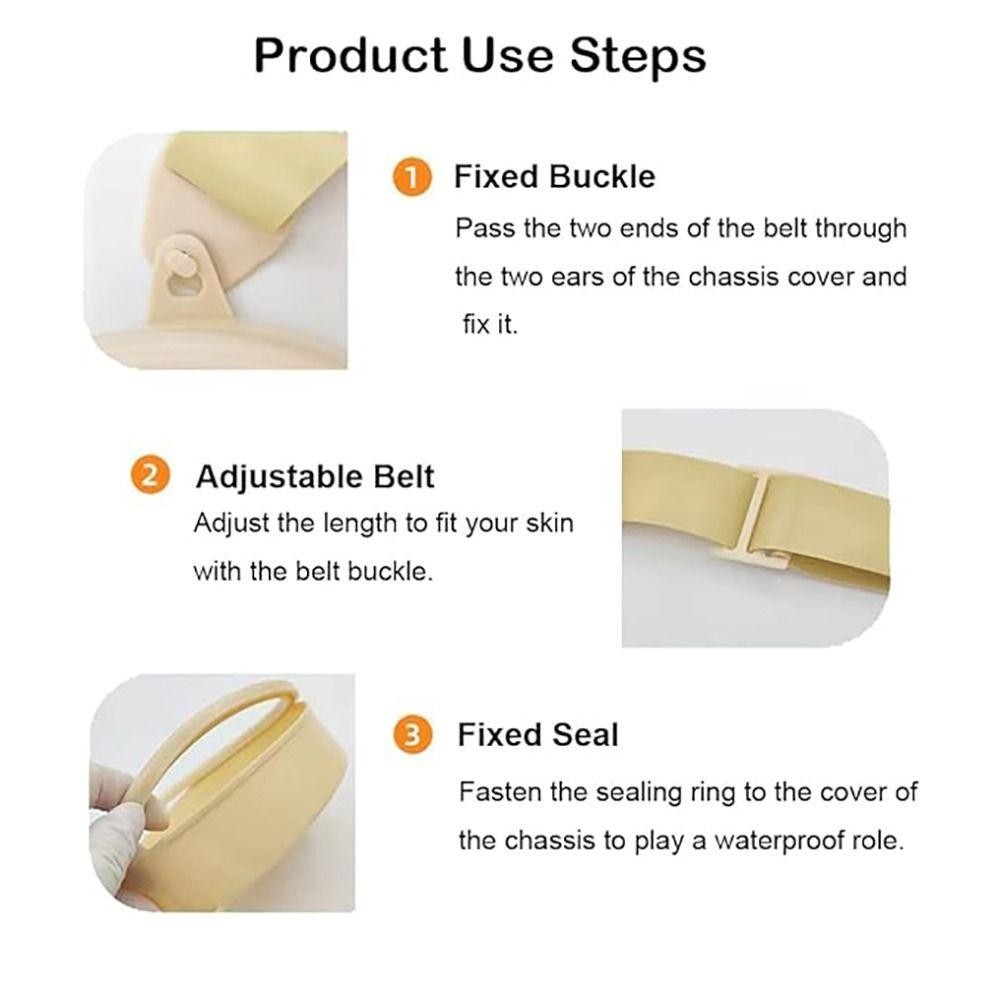 Product Use Steps

1 Fixed Buckle
Pass the two ends of the belt through the two ears of the chassis cover and fix it.

2 Adjustable Belt
Adjust the length to fit your skin with the belt buckle.

3 Fixed Seal
Fasten the sealing ring to the cover of the chassis to play a waterproof role.