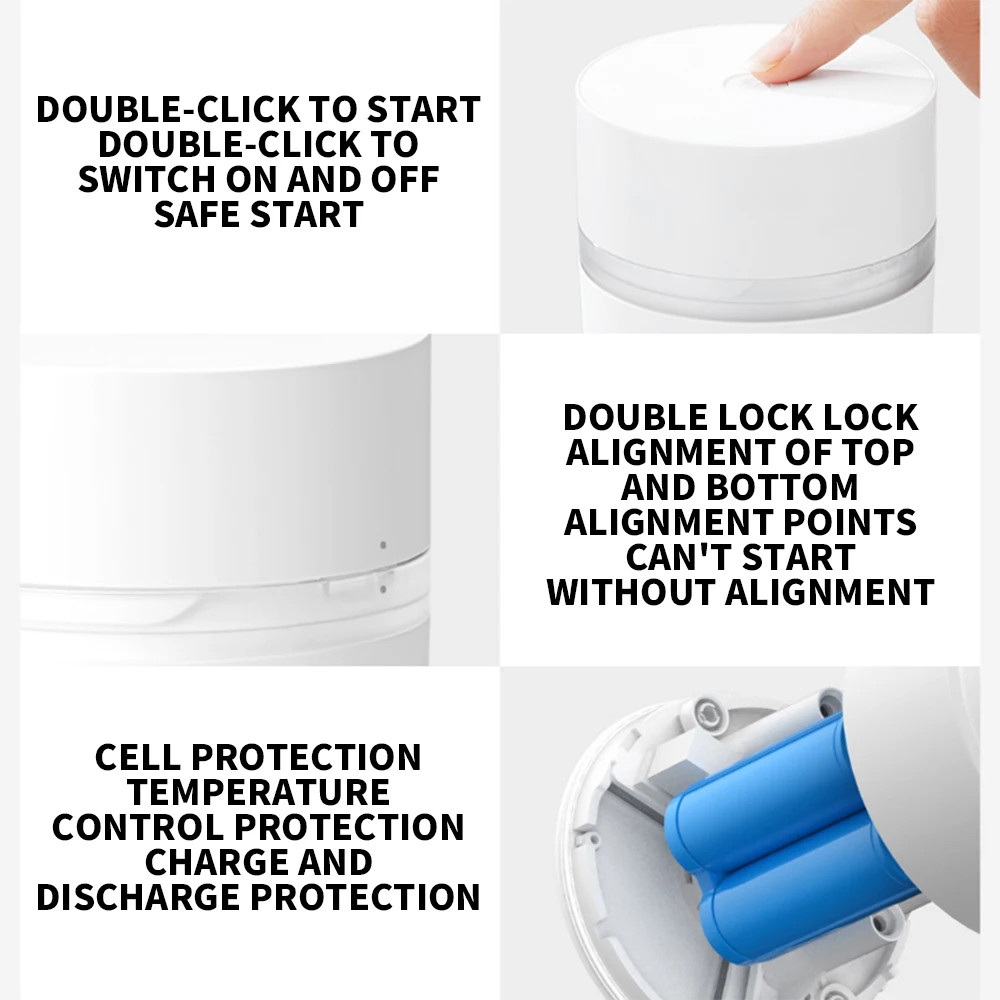 DOUBLE-CLICK TO START
DOUBLE-CLICK TO
SWITCH ON AND OFF
SAFE START

DOUBLE LOCK LOCK
ALIGNMENT OF TOP
AND BOTTOM
ALIGNMENT POINTS
CAN'T START
WITHOUT ALIGNMENT

CELL PROTECTION
TEMPERATURE
CONTROL PROTECTION
CHARGE AND
DISCHARGE PROTECTION