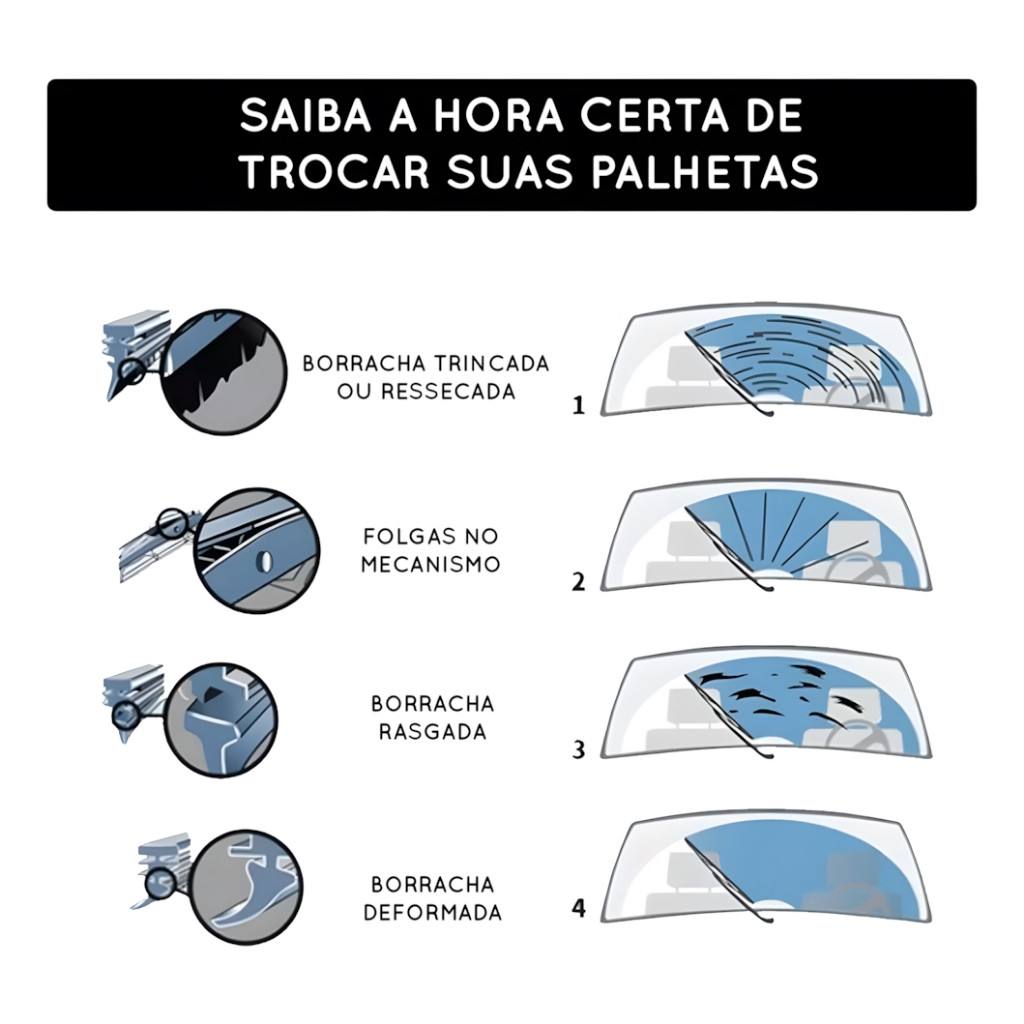 SAIBA A HORA CERTA DE TROCAR SUAS PALHETAS

BORRACHA TRINCADA OU RESSECADA

1

FOLGAS NO MECANISMO

2

BORRACHA RASGADA

3

BORRACHA DEFORMADA

4