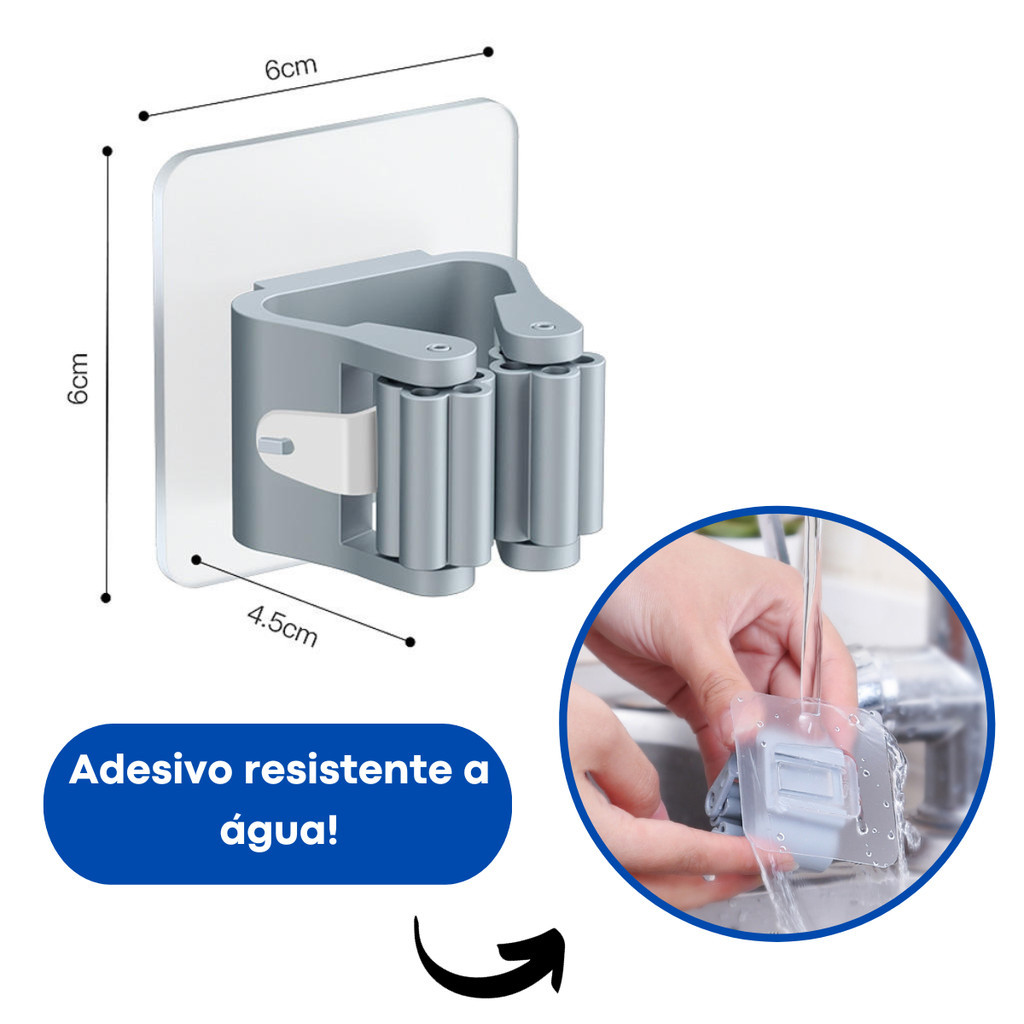 6cm

6cm

4.5cm

Adesivo resistente a água!