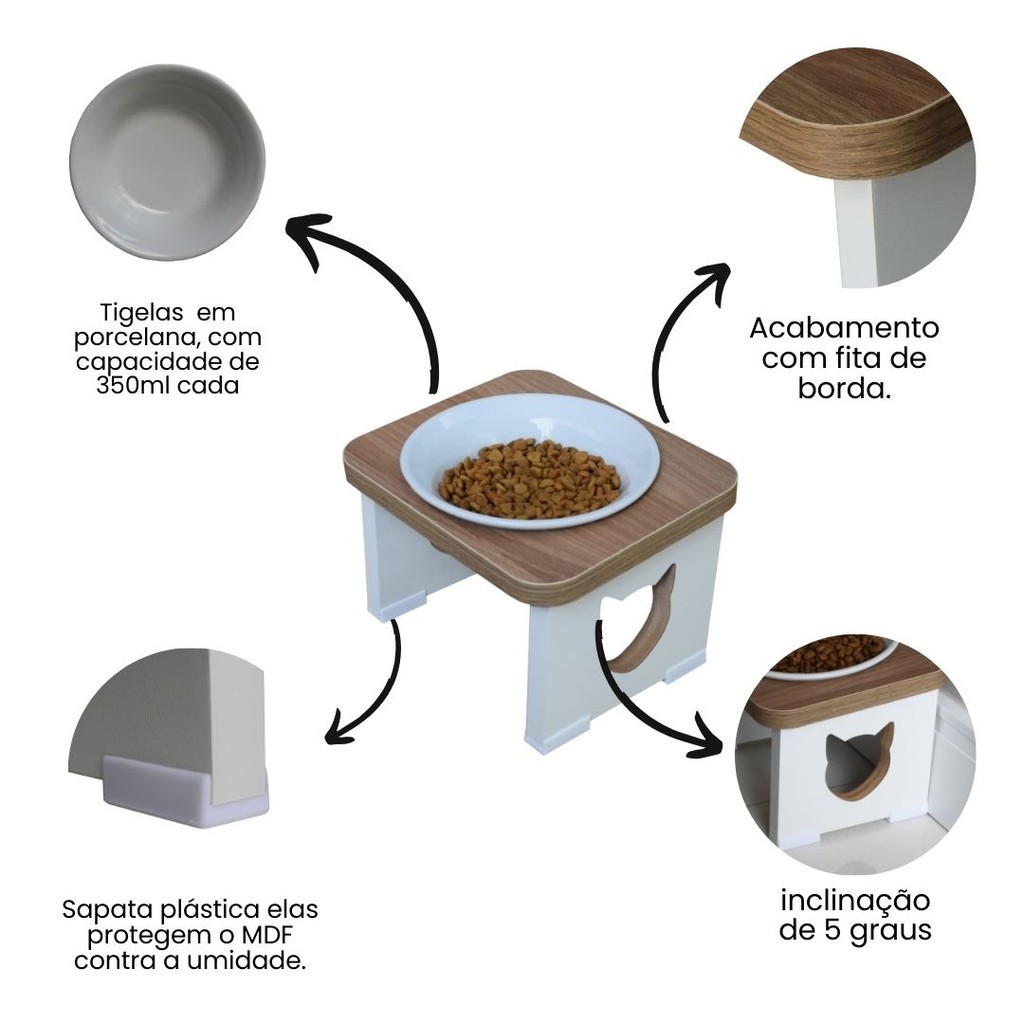 Tigelas em porcelana, com capacidade de 350ml cada

Acabamento com fita de borda.

Sapata plástica elas protegem o MDF contra a umidade.

inclinação de 5 graus