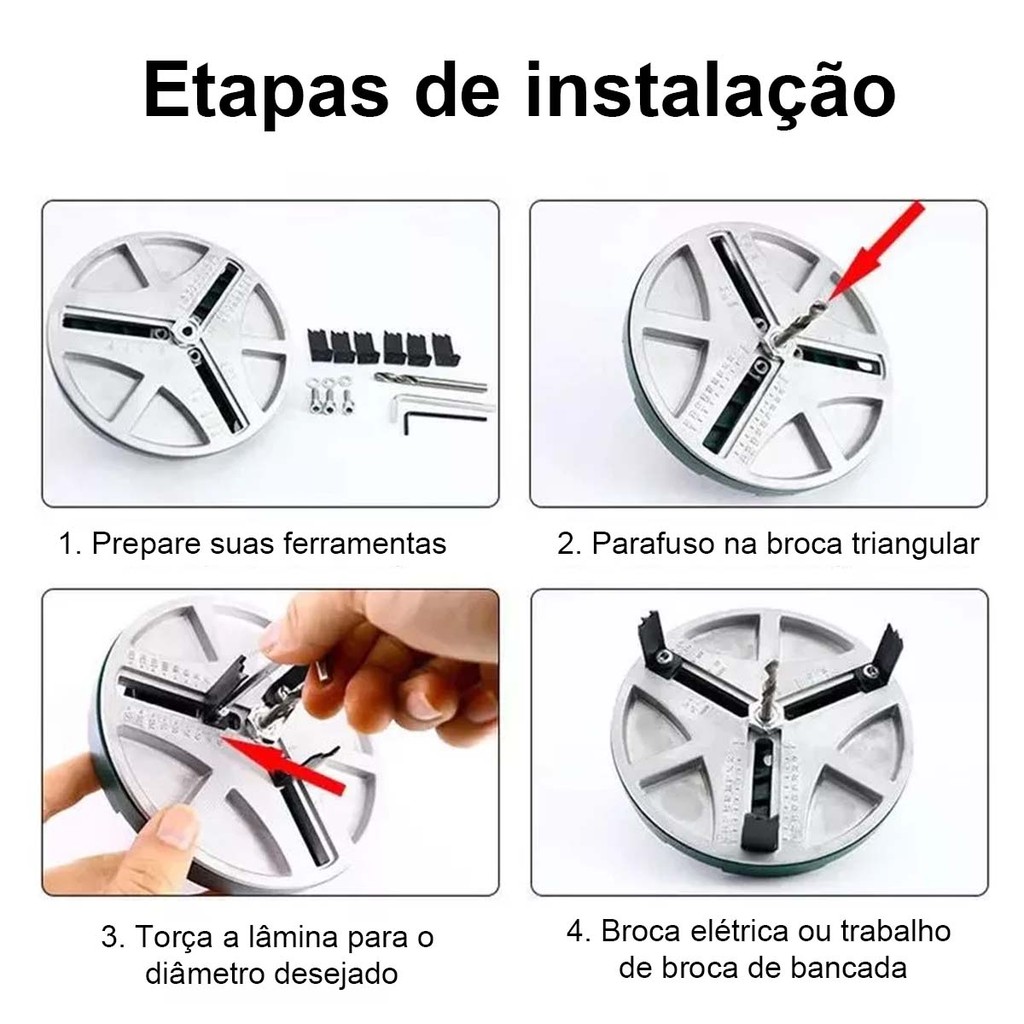 Etapas de instalação

1. Prepare suas ferramentas

2. Parafuso na broca triangular

3. Torça a lâmina para o diâmetro desejado

4. Broca elétrica ou trabalho de broca de bancada