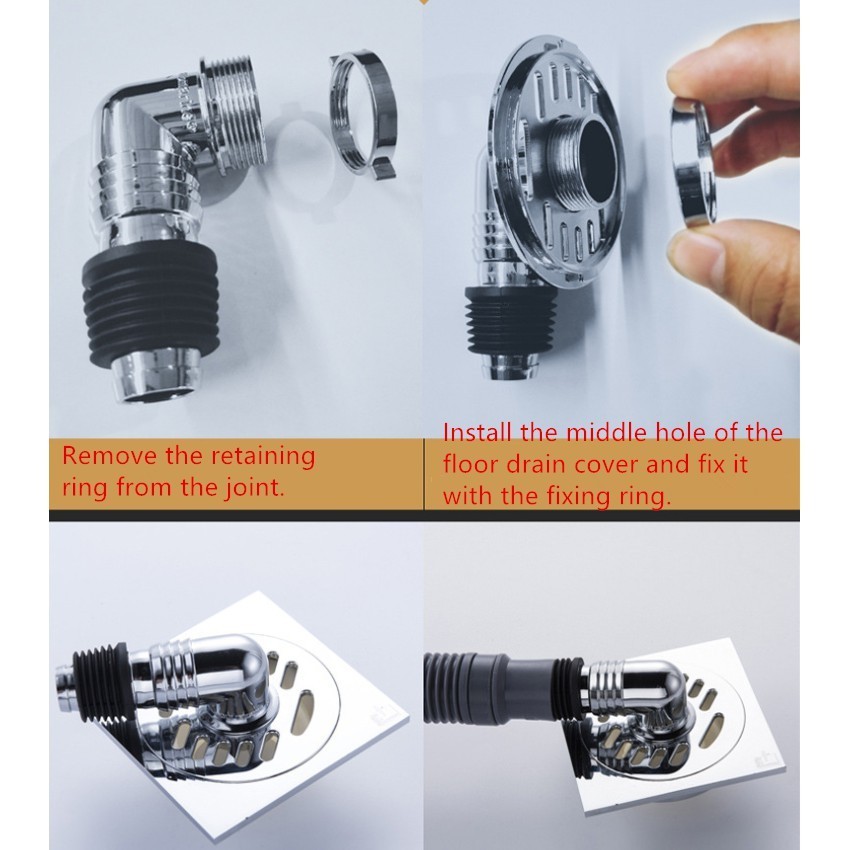 Remove the retaining ring from the joint.

Install the middle hole of the floor drain cover and fix it with the fixing ring.