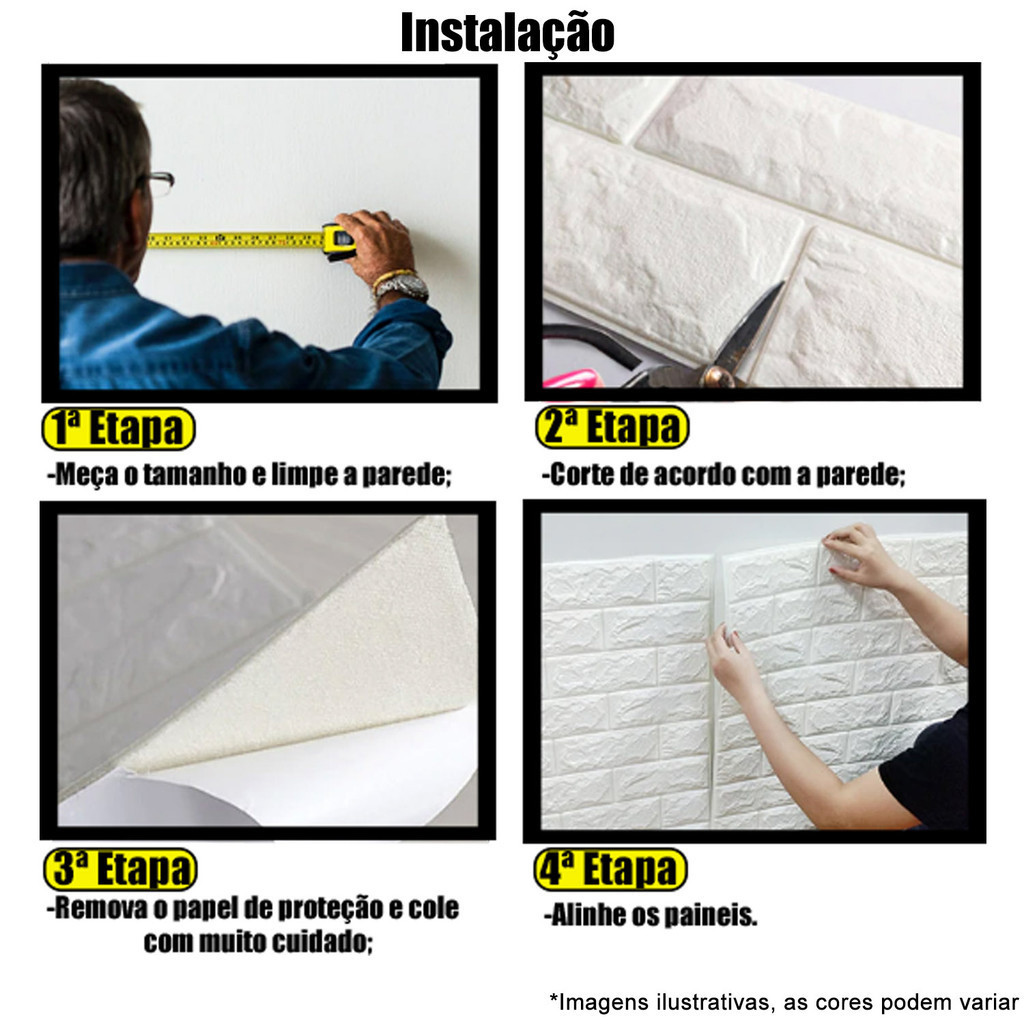 Instalação

1ª Etapa

-Meça o tamanho e limpe a parede;

2ª Etapa

-Corte de acordo com a parede;

3ª Etapa

-Remova o papel de proteção e cole com muito cuidado;

4ª Etapa

-Alinhe os paineis.

*Imagens ilustrativas, as cores podem variar