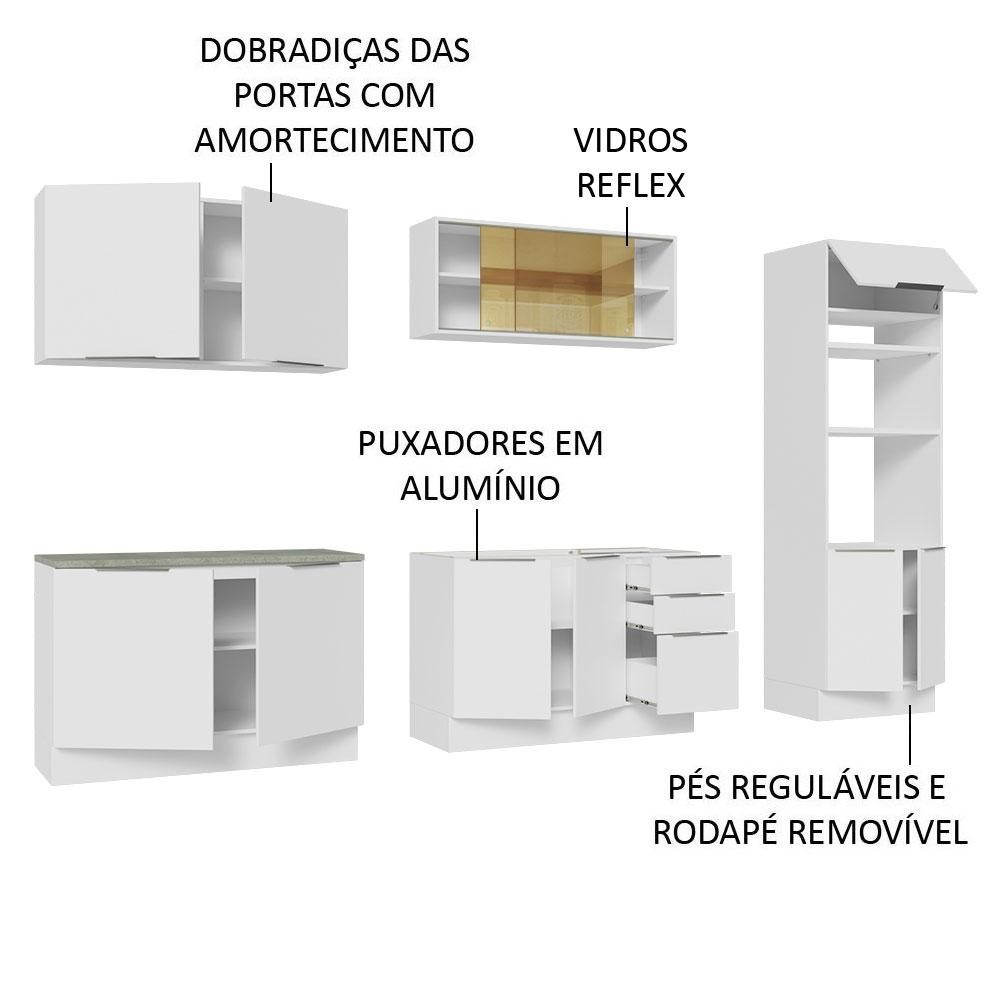 DOBRADIÇAS DAS PORTAS COM AMORTECIMENTO

VIDROS REFLEX

PUXADORES EM ALUMÍNIO

PÉS REGULÁVEIS E RODAPÉ REMOVÍVEL