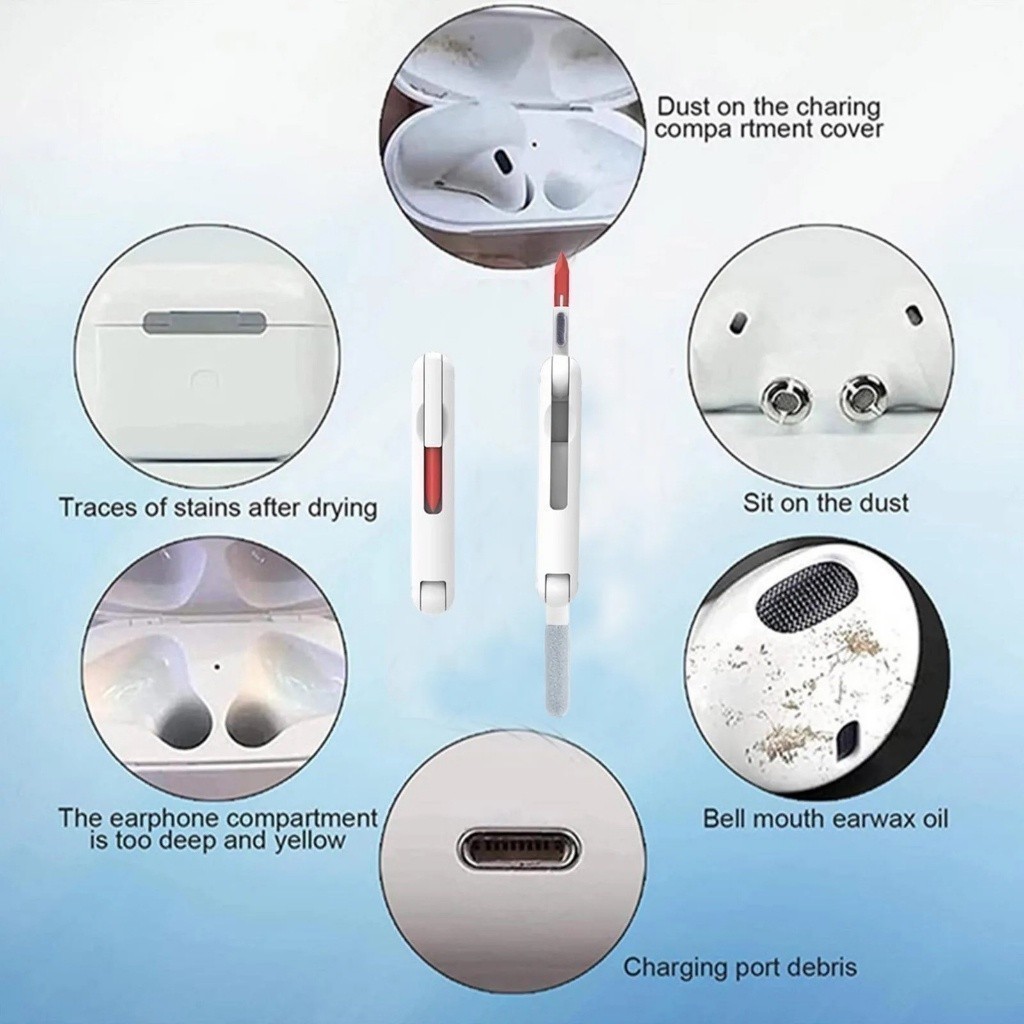 Dust on the charing compa rtment cover

Traces of stains after drying

Sit on the dust

The earphone compartment is too deep and yellow

Bell mouth earwax oil

Charging port debris