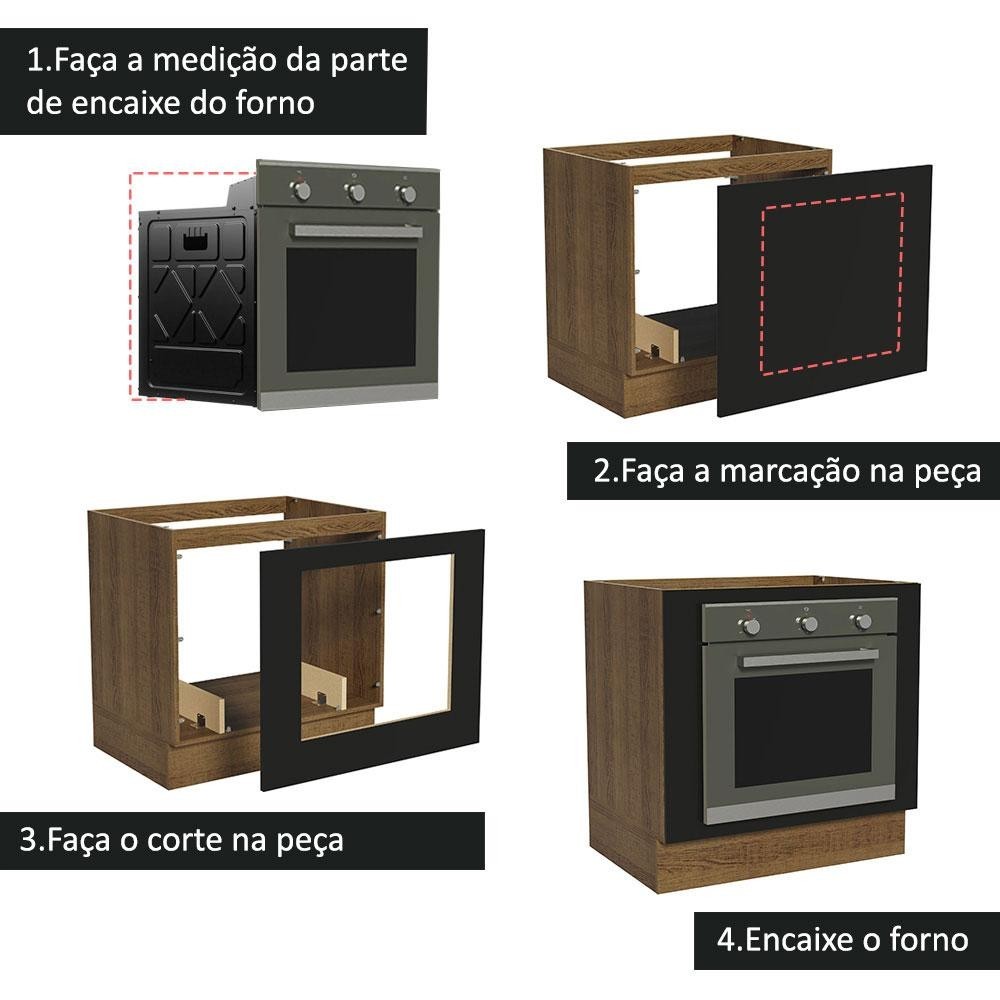 1.Faça a medição da parte de encaixe do forno

2.Faça a marcação na peça

3.Faça o corte na peça

4.Encaixe o forno