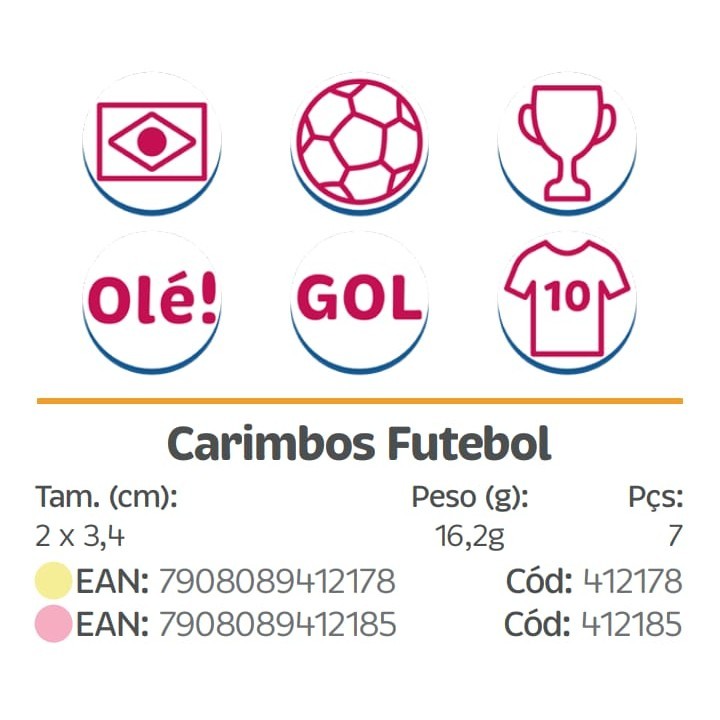 Olé!

GOL

10

Carimbos Futebol

Tam. (cm):
2 x 3,4

Peso (g):
16,2g

Pçs:
7

EAN: 7908089412178
Cód: 412178

EAN: 7908089412185
Cód: 412185