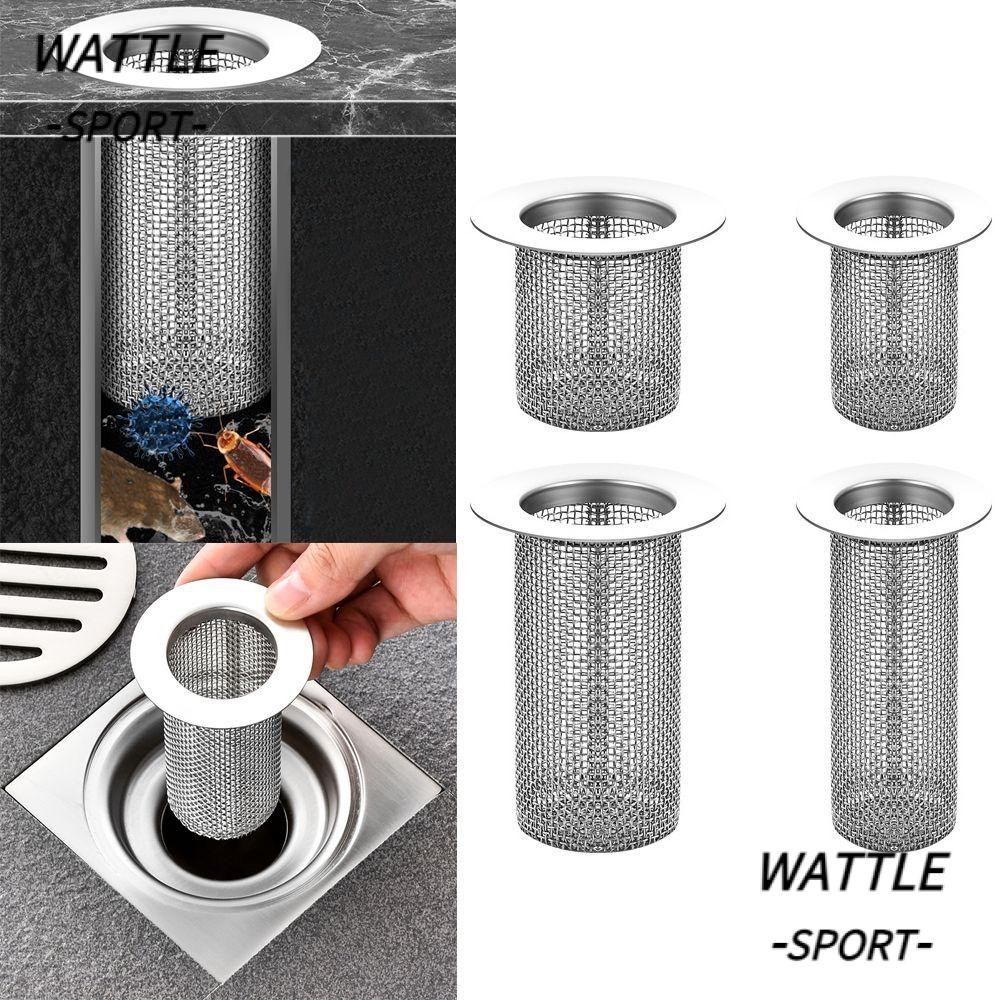 WATTLE
-SPORT-

WATTLE
-SPORT-