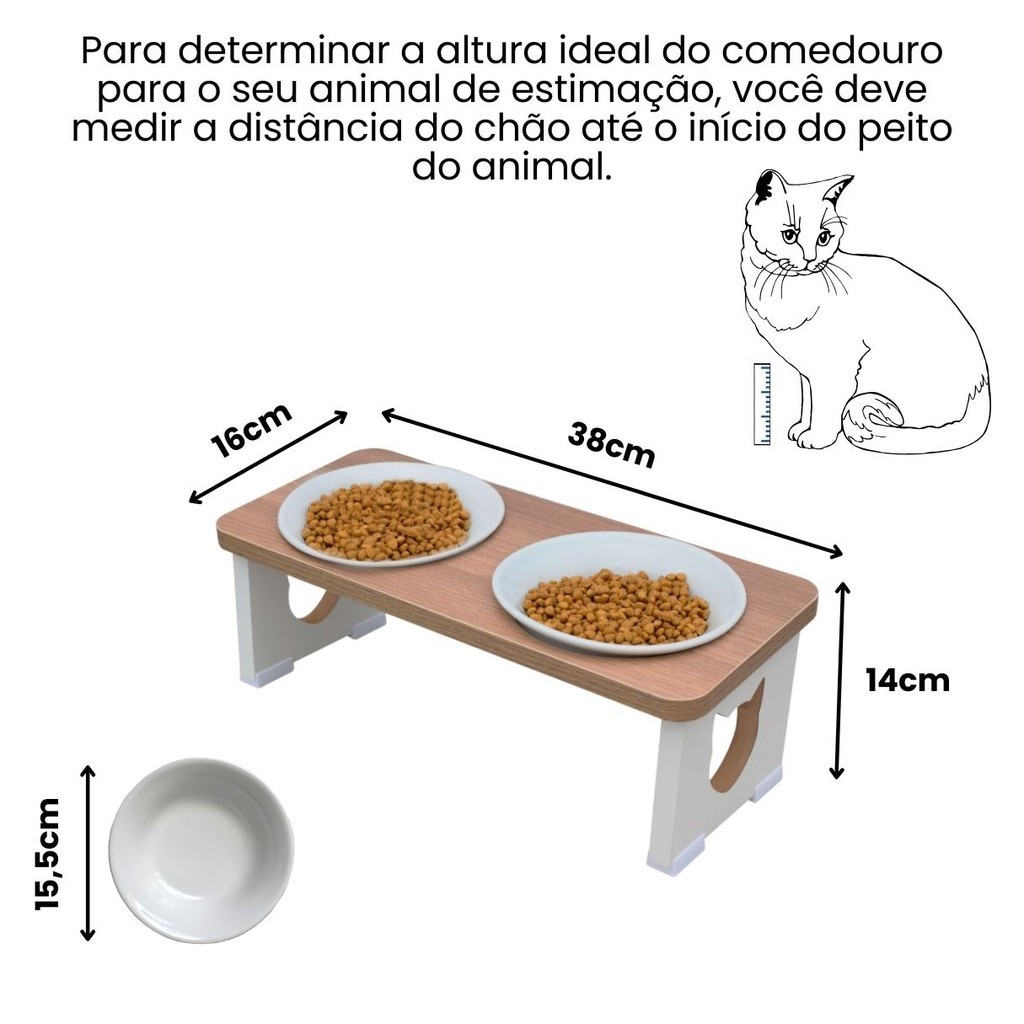 Para determinar a altura ideal do comedouro para o seu animal de estimação, você deve medir a distância do chão até o início do peito do animal.

16cm

38cm

14cm

15,5cm