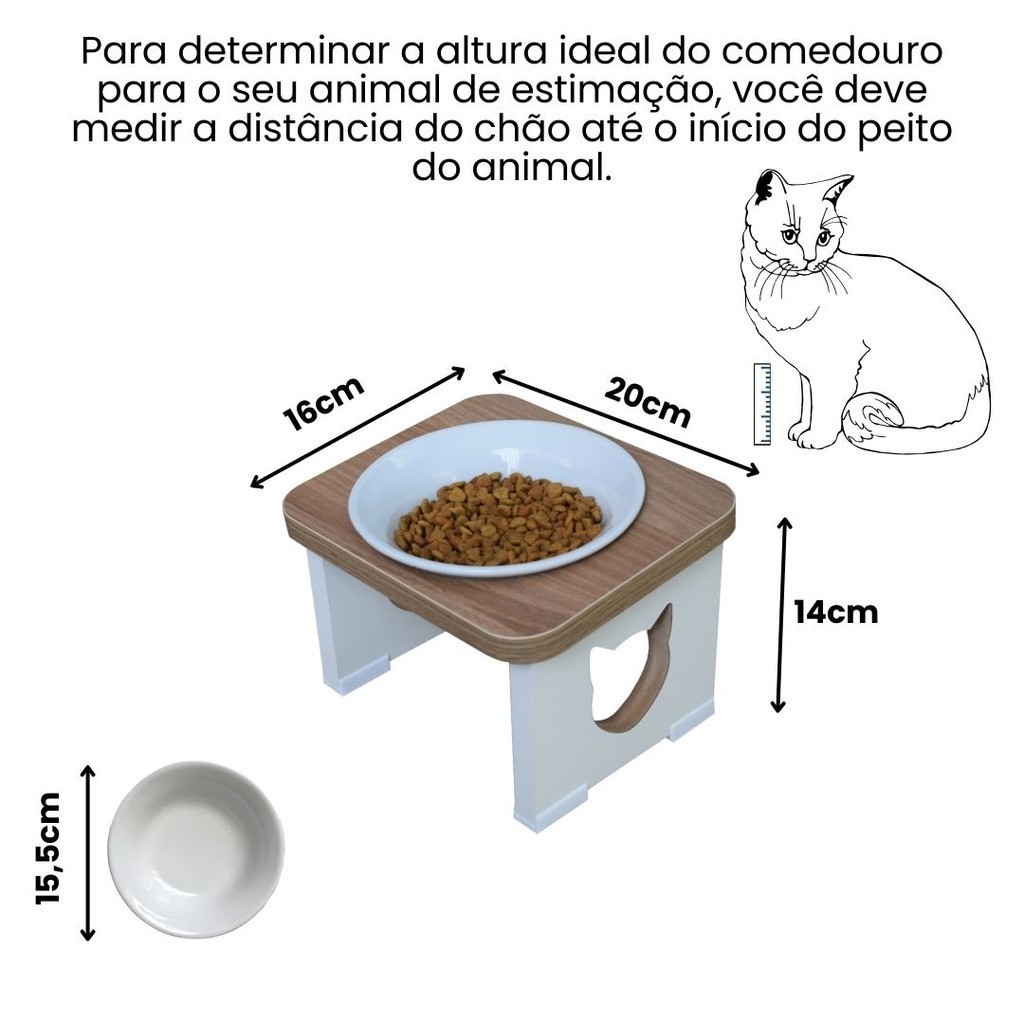 Para determinar a altura ideal do comedouro para o seu animal de estimação, você deve medir a distância do chão até o início do peito do animal.

16cm

20cm

14cm

15,5cm