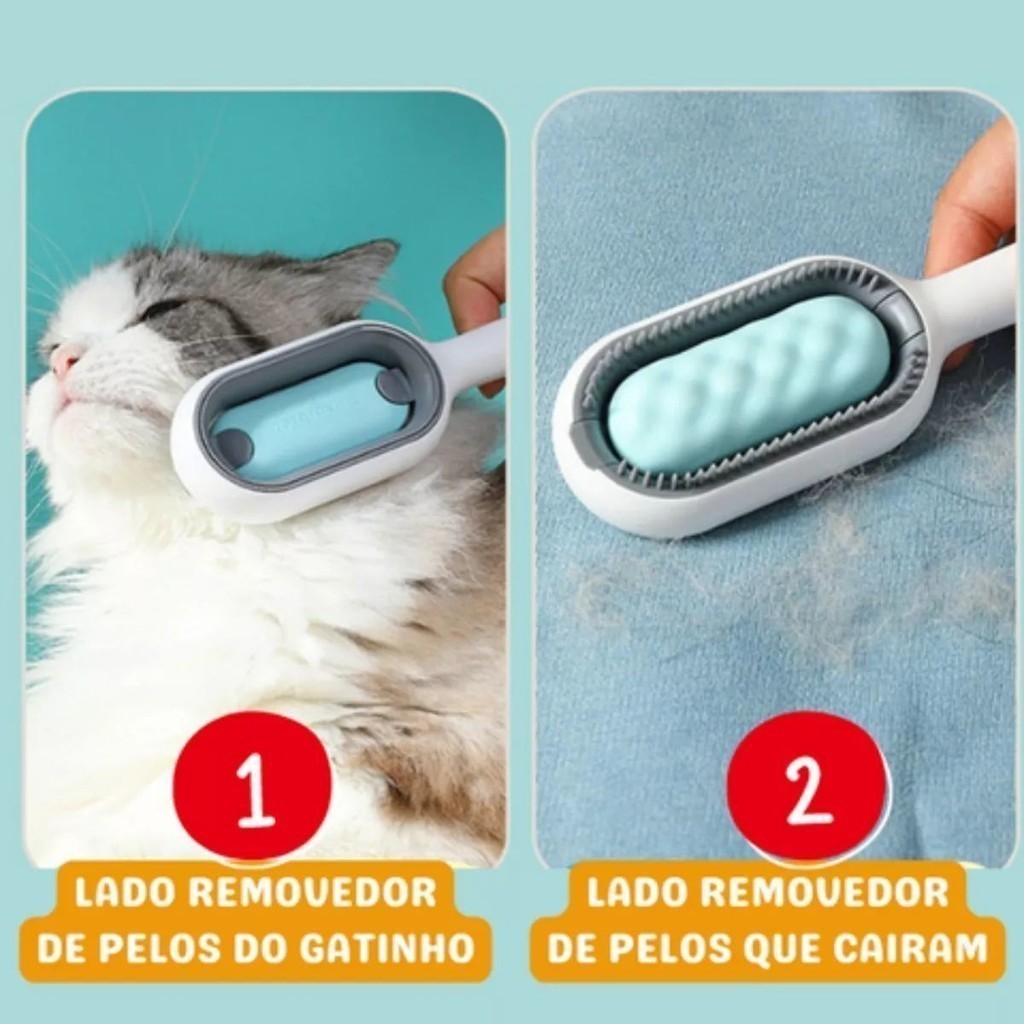 1

LADO REMOVEDOR DE PELOS DO GATINHO

2

LADO REMOVEDOR DE PELOS QUE CAIRAM