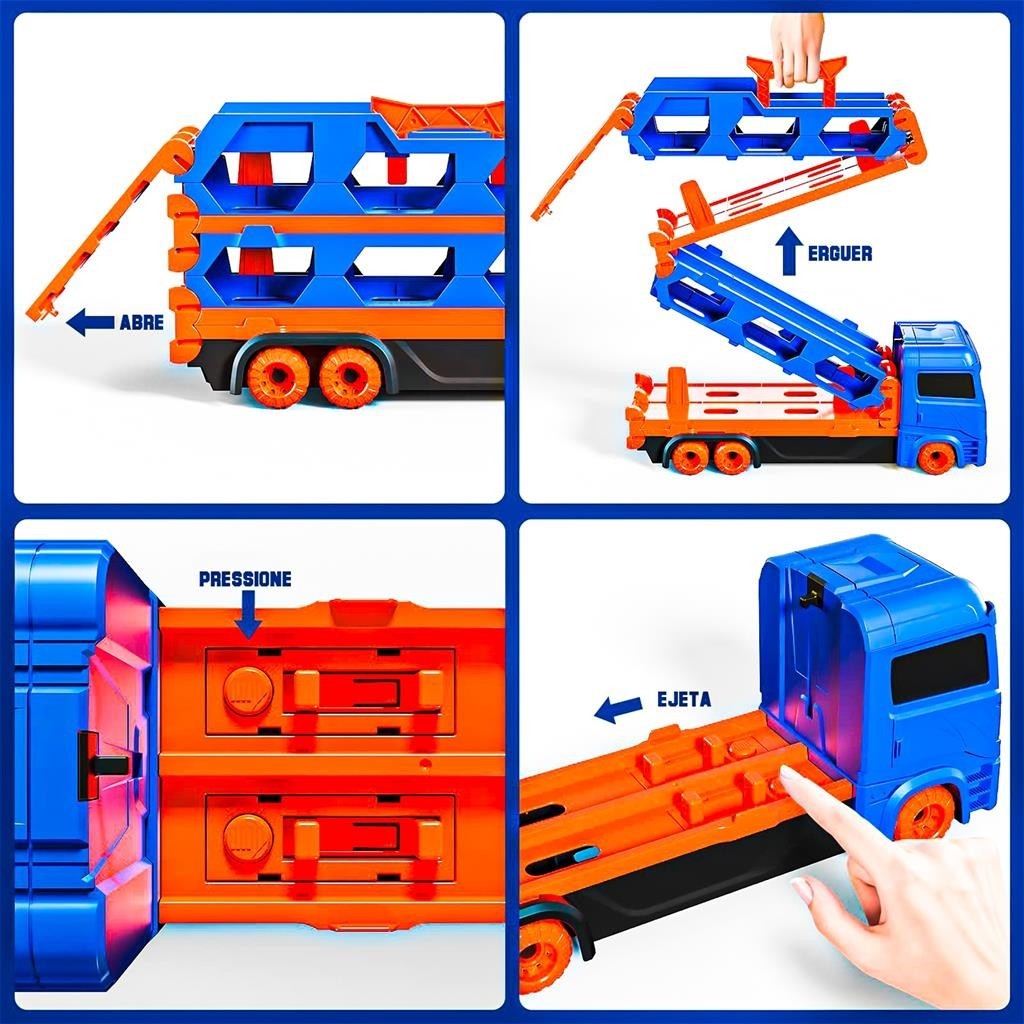 ABRE

ERGUER

PRESSIONE

EJETA