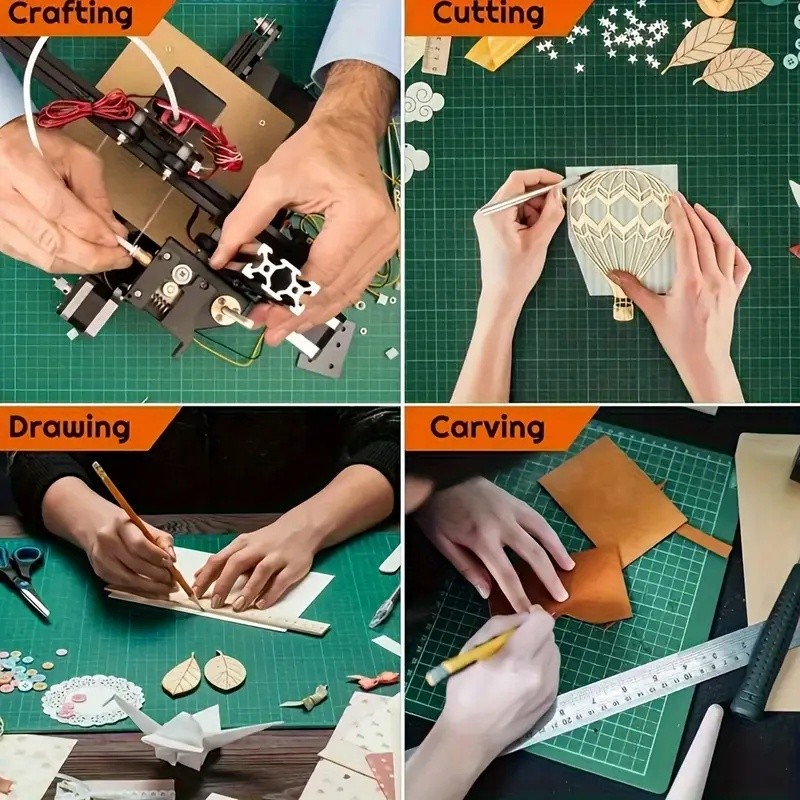 Crafting

Cutting

Drawing

Carving