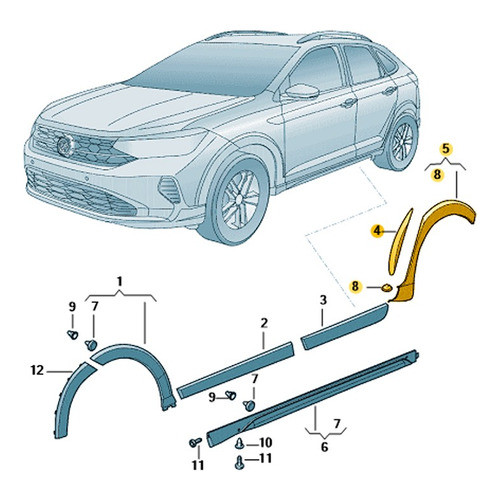 5
8
4
8
1
9
7
3
2
12
7
9
7
6
10
11
11