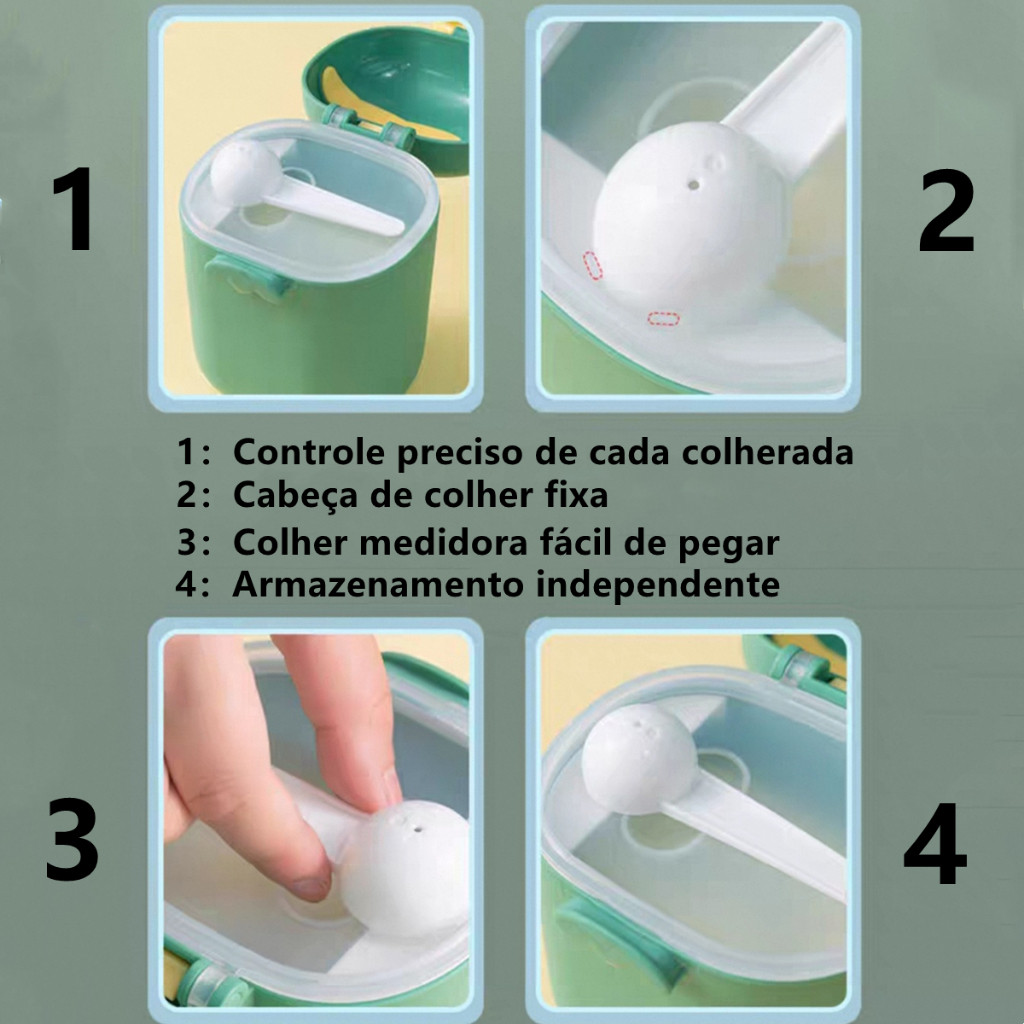 1

2

1: Controle preciso de cada colherada
2: Cabeça de colher fixa
3: Colher medidora fácil de pegar
4: Armazenamento independente

3

4