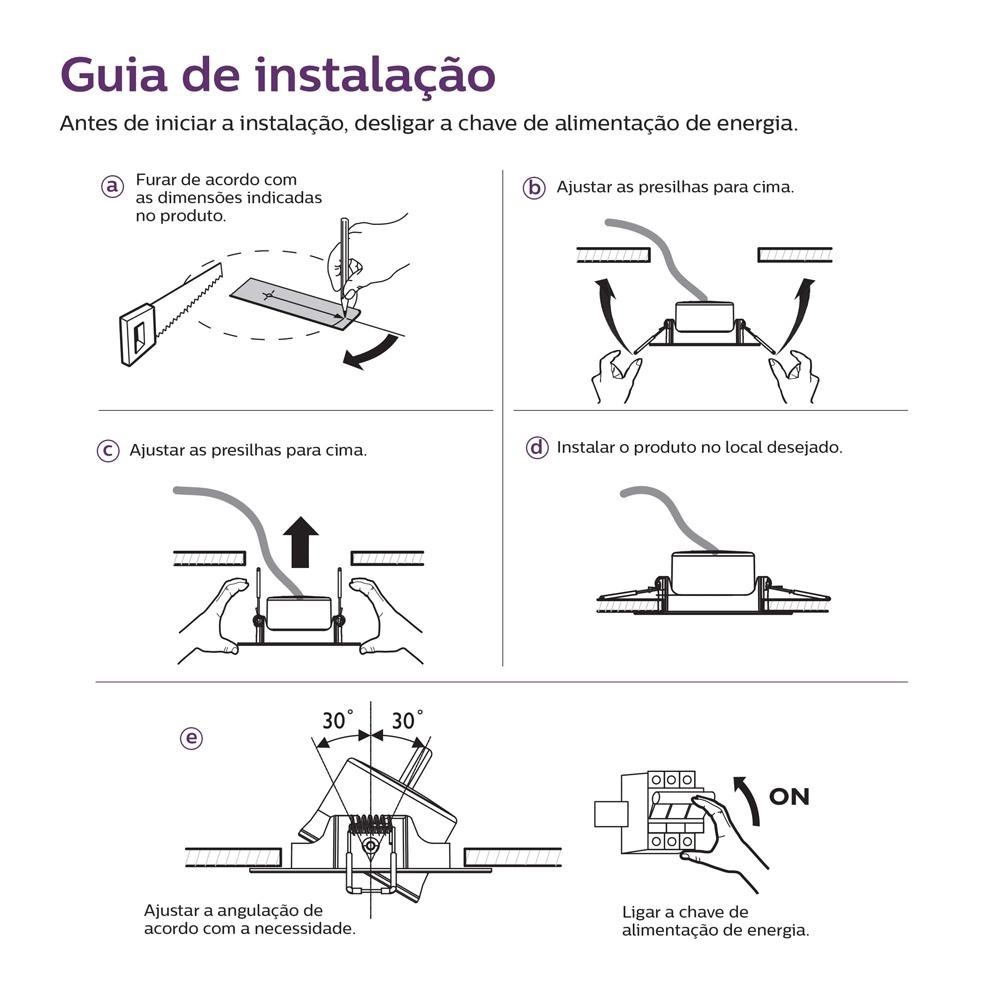 Guia de instalação

Antes de iniciar a instalação, desligar a chave de alimentação de energia.

a Furar de acordo com as dimensões indicadas no produto.

b Ajustar as presilhas para cima.

c Ajustar as presilhas para cima.

d Instalar o produto no local desejado.

e

30° 30°

Ajustar a angulação de acordo com a necessidade.

ON

Ligar a chave de alimentação de energia.