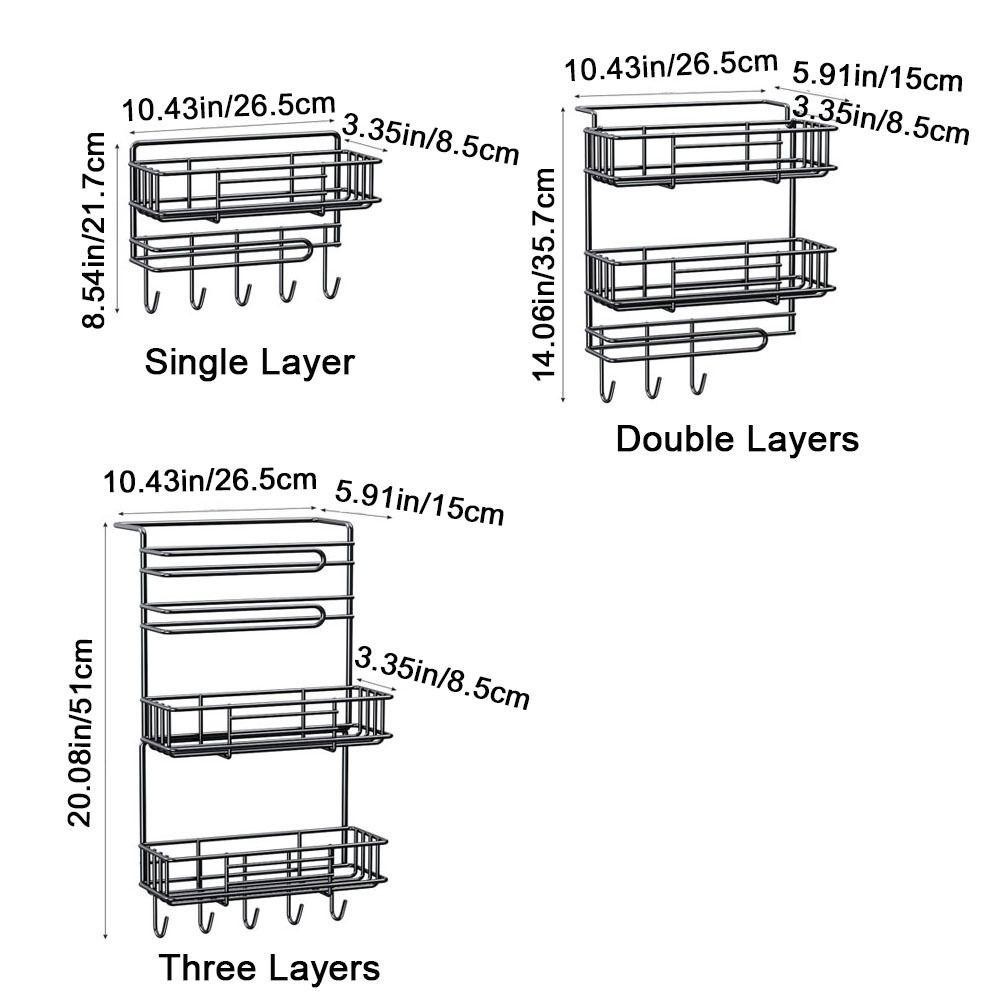 10.43in/26.5cm
3.35in/8.5cm
8.54in/21.7cm
Single Layer

10.43in/26.5cm
5.91in/15cm
3.35in/8.5cm
14.06in/35.7cm
Double Layers

10.43in/26.5cm
5.91in/15cm
3.35in/8.5cm
20.08in/51cm
Three Layers