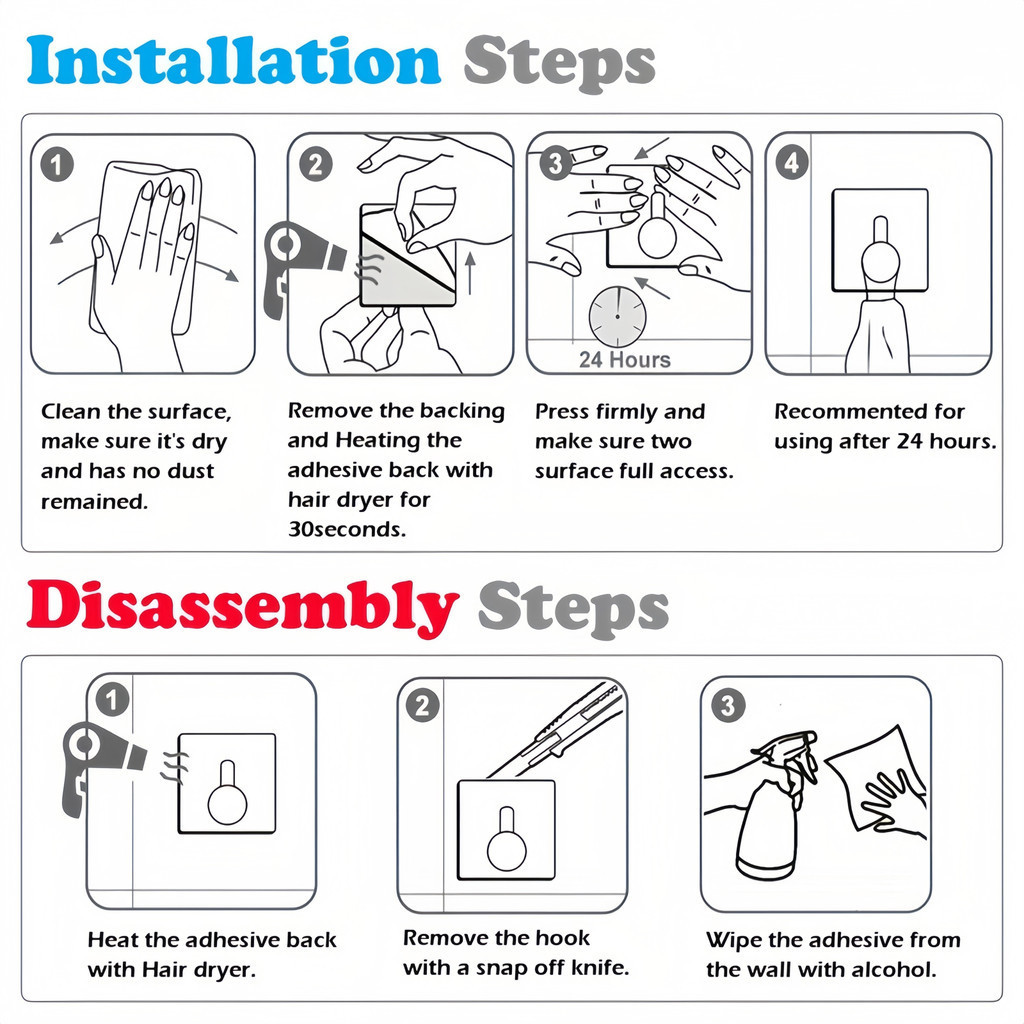 Installation Steps

1

Clean the surface, make sure it's dry and has no dust remained.

2

Remove the backing and Heating the adhesive back with hair dryer for 30seconds.

3

24 Hours

Press firmly and make sure two surface full access.

4

Recommented for using after 24 hours.

Disassembly Steps

1

Heat the adhesive back with Hair dryer.

2

Remove the hook with a snap off knife.

3

Wipe the adhesive from the wall with alcohol.