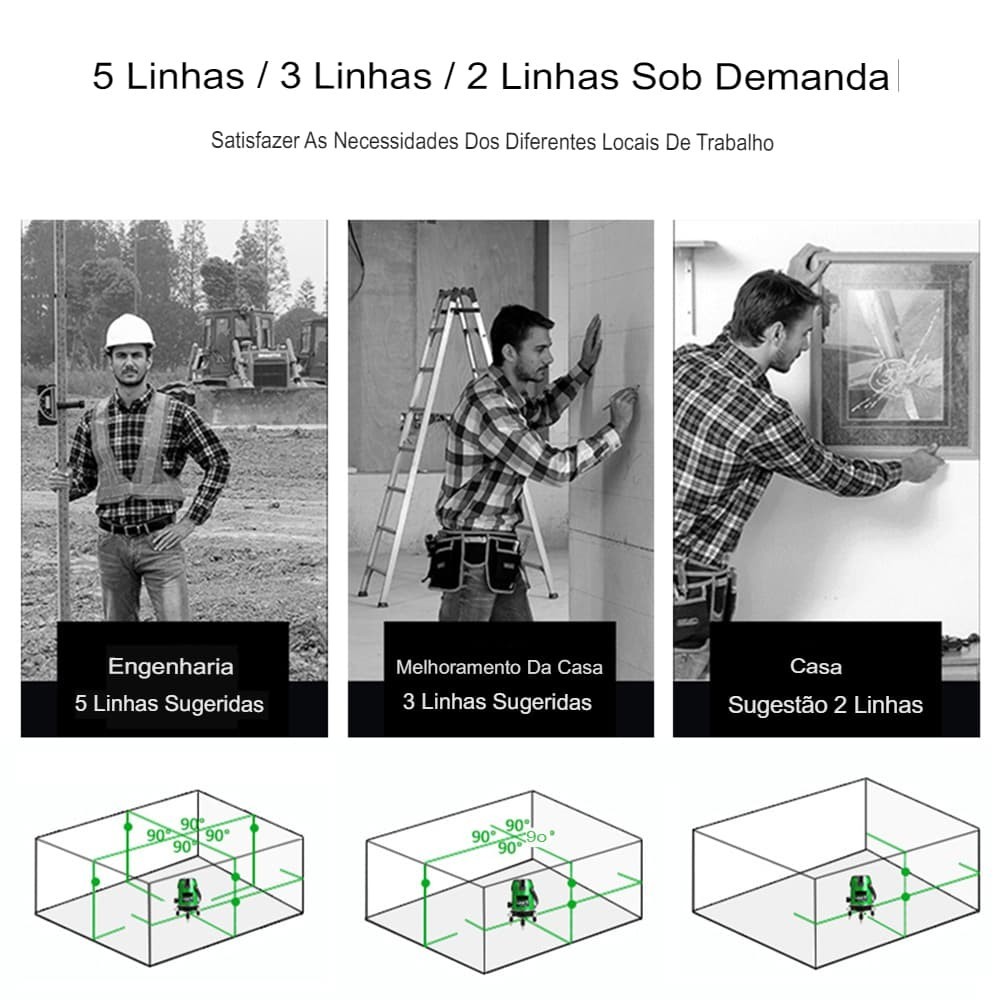 5 Linhas / 3 Linhas / 2 Linhas Sob Demanda

Satisfazer As Necessidades Dos Diferentes Locais De Trabalho

Engenharia
5 Linhas Sugeridas

Melhoramento Da Casa
3 Linhas Sugeridas

Casa
Sugestão 2 Linhas

90° 90° 90° 90°

90° 90° 90° 90°