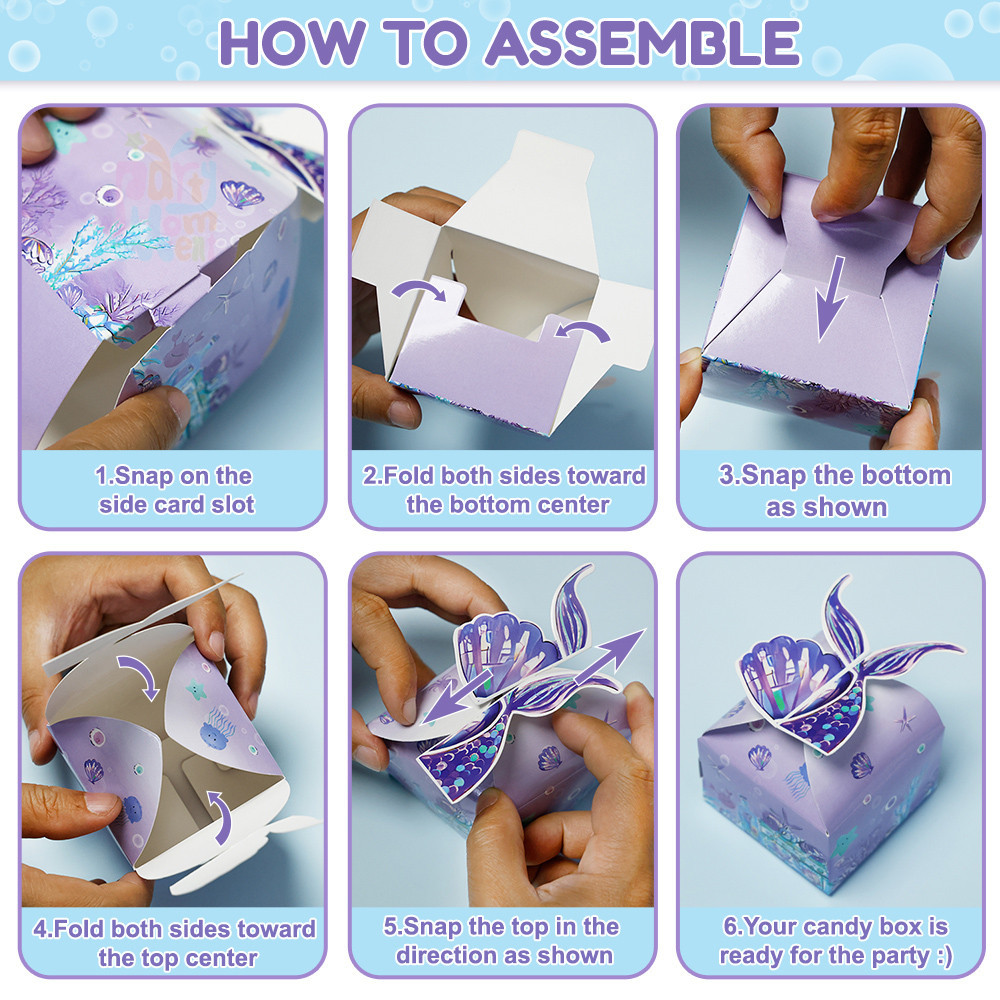 HOW TO ASSEMBLE

1.Snap on the side card slot

2.Fold both sides toward the bottom center

3.Snap the bottom as shown

4.Fold both sides toward the top center

5.Snap the top in the direction as shown

6.Your candy box is ready for the party :)