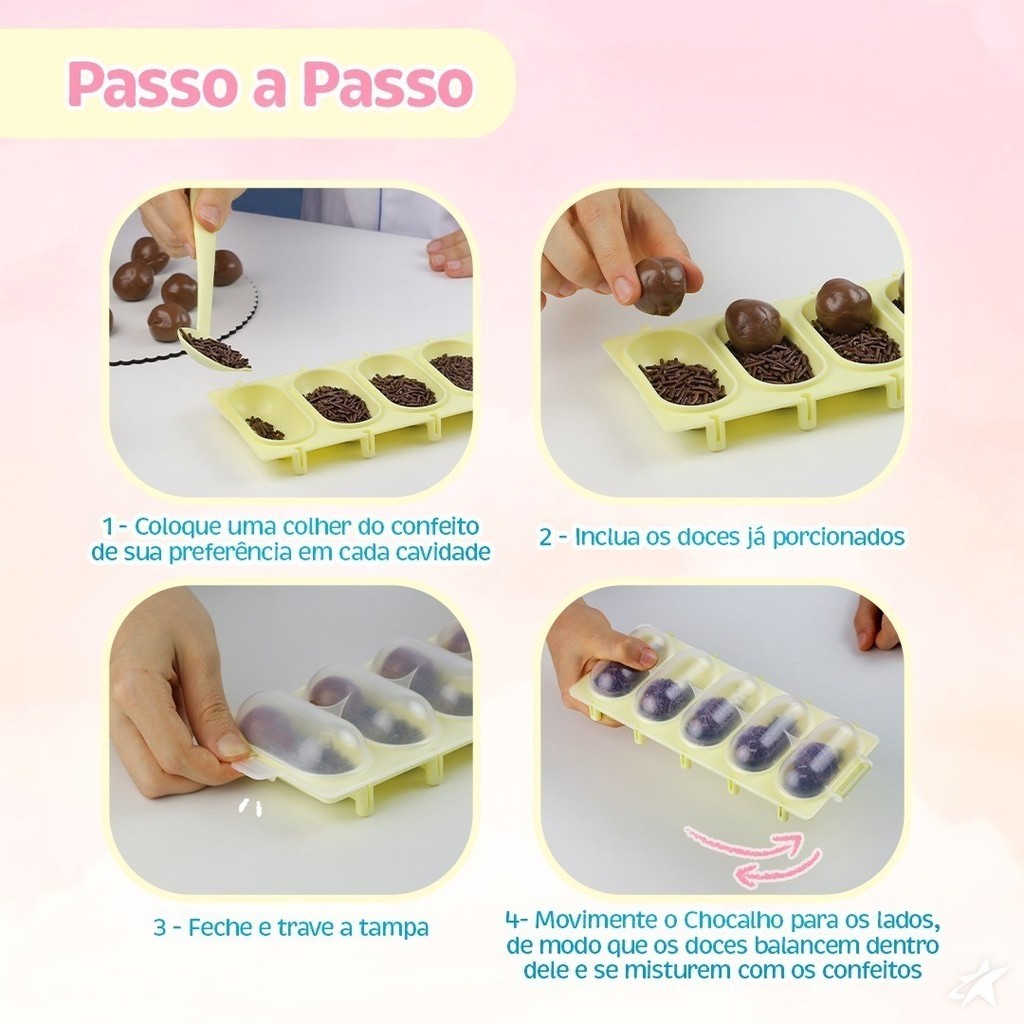 Passo a Passo

1 - Coloque uma colher do confeito de sua preferência em cada cavidade

2 - Inclua os doces já porcionados

3 - Feche e trave a tampa

4- Movimente o Chocalho para os lados, de modo que os doces balancem dentro dele e se misturem com os confeitos