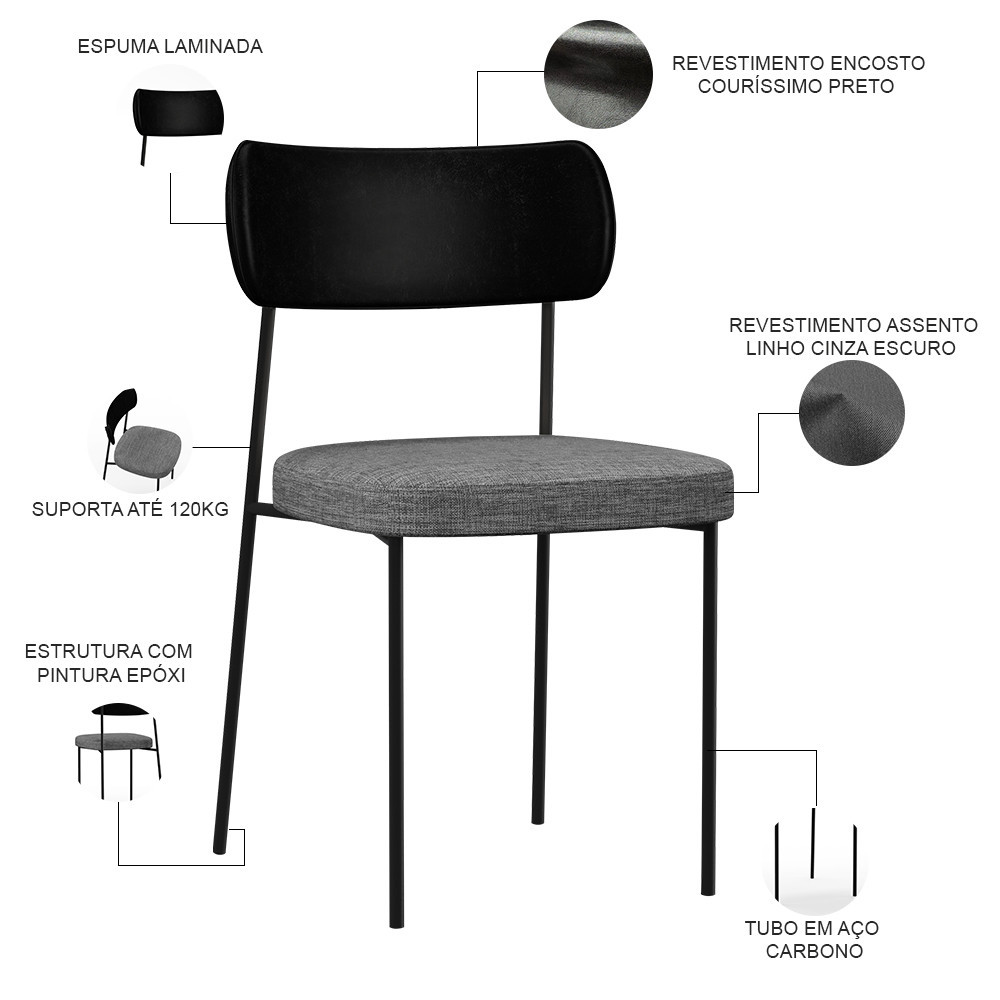 ESPUMA LAMINADA

REVESTIMENTO ENCOSTO COURÍSSIMO PRETO

REVESTIMENTO ASSENTO LINHO CINZA ESCURO

SUPORTA ATÉ 120KG

ESTRUTURA COM PINTURA EPÓXI

TUBO EM AÇO CARBONO