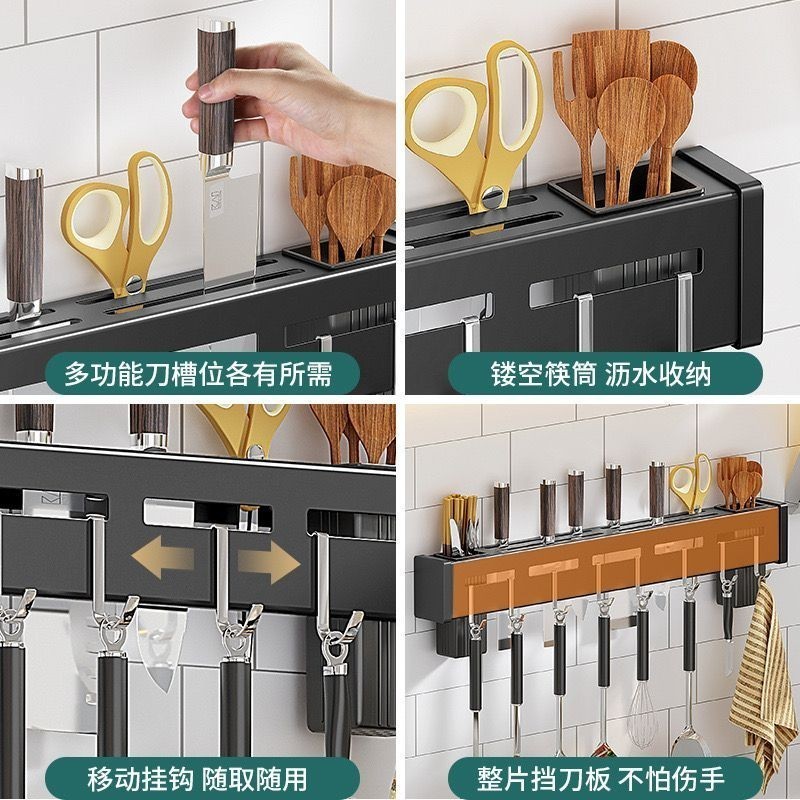 多功能刀槽位各有所需

镂空筷筒 沥水收纳

移动挂钩 随取随用

整片挡刀板 不怕伤手