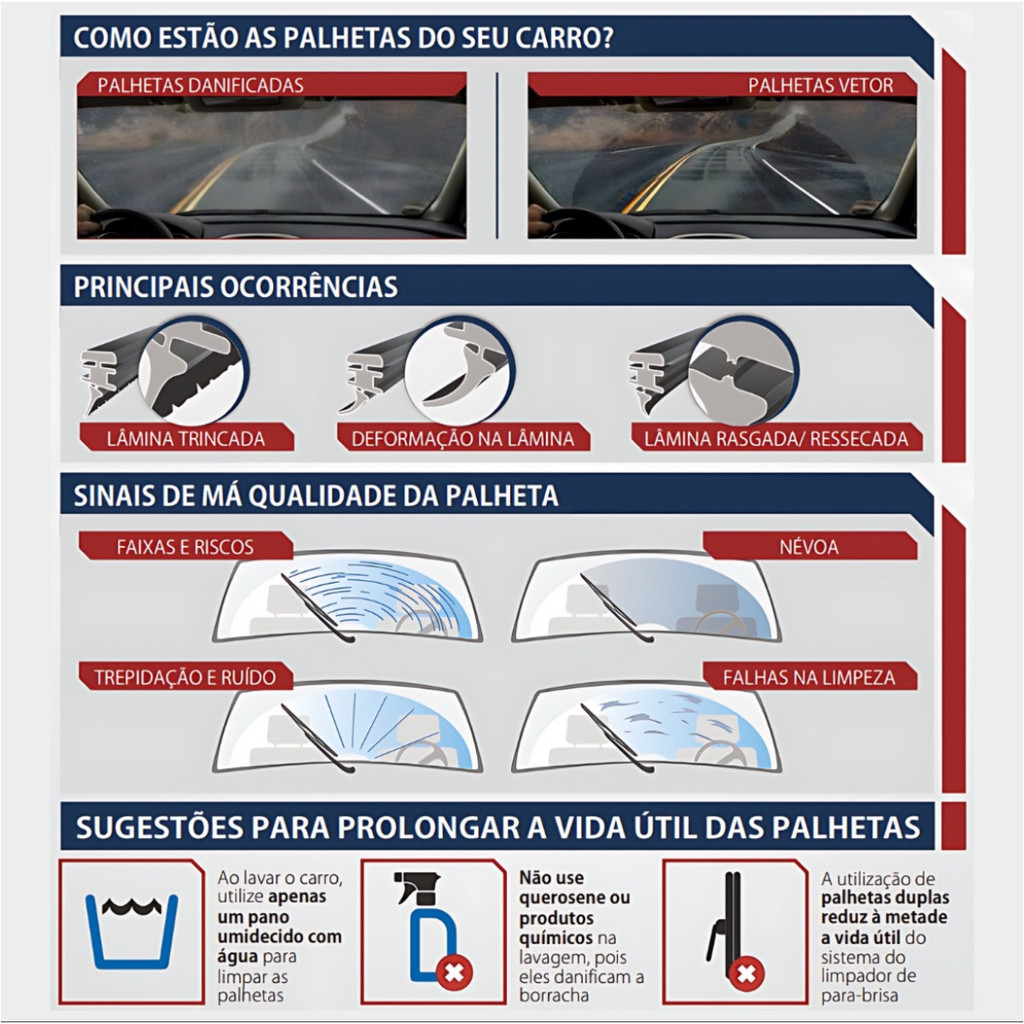 COMO ESTÃO AS PALHETAS DO SEU CARRO?

PALHETAS DANIFICADAS

PALHETAS VETOR

PRINCIPAIS OCORRÊNCIAS

LÂMINA TRINCADA

DEFORMAÇÃO NA LÂMINA

LÂMINA RASGADA/ RESSECADA

SINAIS DE MÁ QUALIDADE DA PALHETA

FAIXAS E RISCOS

NÉVOA

TREPIDAÇÃO E RUÍDO

FALHAS NA LIMPEZA

SUGESTÕES PARA PROLONGAR A VIDA ÚTIL DAS PALHETAS

Ao lavar o carro, utilize apenas um pano umidecido com água para limpar as palhetas

Não use querosene ou produtos químicos na lavagem, pois eles danificam a borracha

A utilização de palhetas duplas reduz à metade a vida útil do sistema do limpador de para-brisa