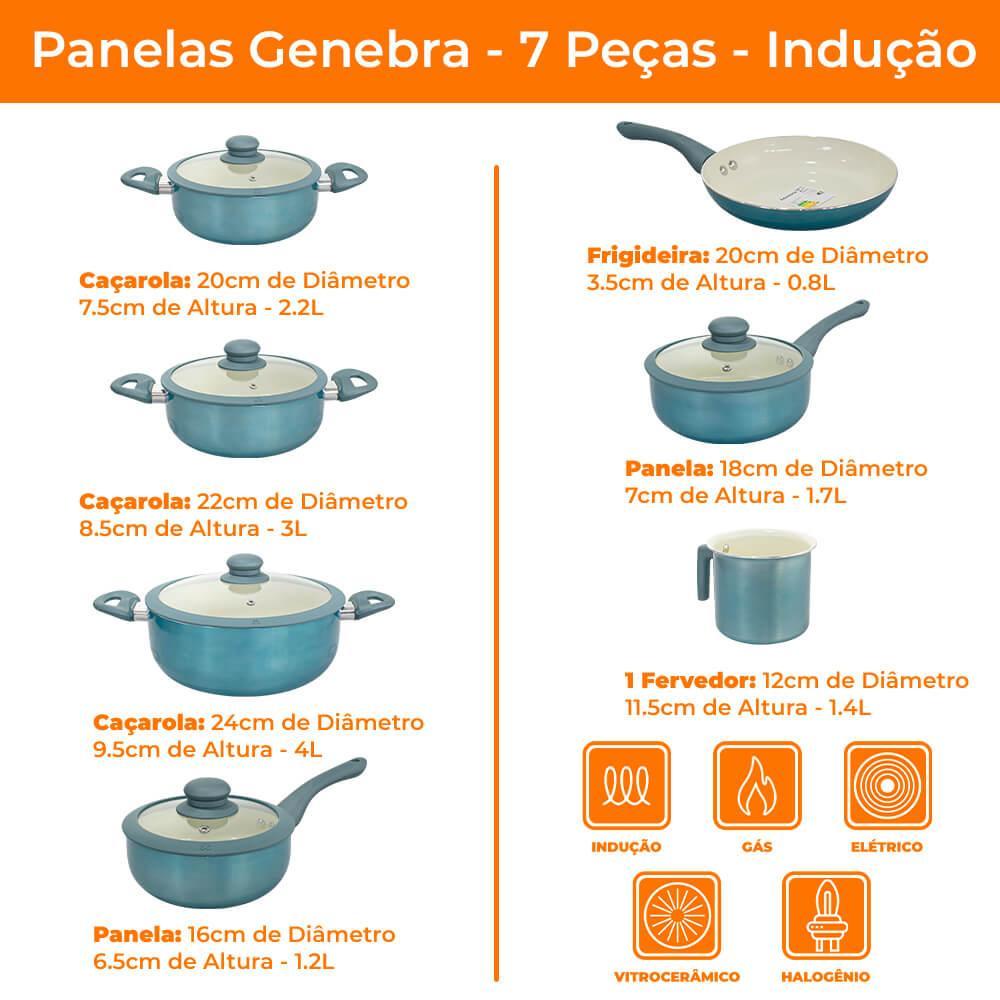 Panelas Genebra - 7 Peças - Indução

Caçarola: 20cm de Diâmetro
7.5cm de Altura - 2.2L

Caçarola: 22cm de Diâmetro
8.5cm de Altura - 3L

Caçarola: 24cm de Diâmetro
9.5cm de Altura - 4L

Panela: 16cm de Diâmetro
6.5cm de Altura - 1.2L

Frigideira: 20cm de Diâmetro
3.5cm de Altura - 0.8L

Panela: 18cm de Diâmetro
7cm de Altura - 1.7L

1 Fervedor: 12cm de Diâmetro
11.5cm de Altura - 1.4L

INDUÇÃO
GÁS
ELÉTRICO
VITROCERÂMICO
HALOGÊNIO