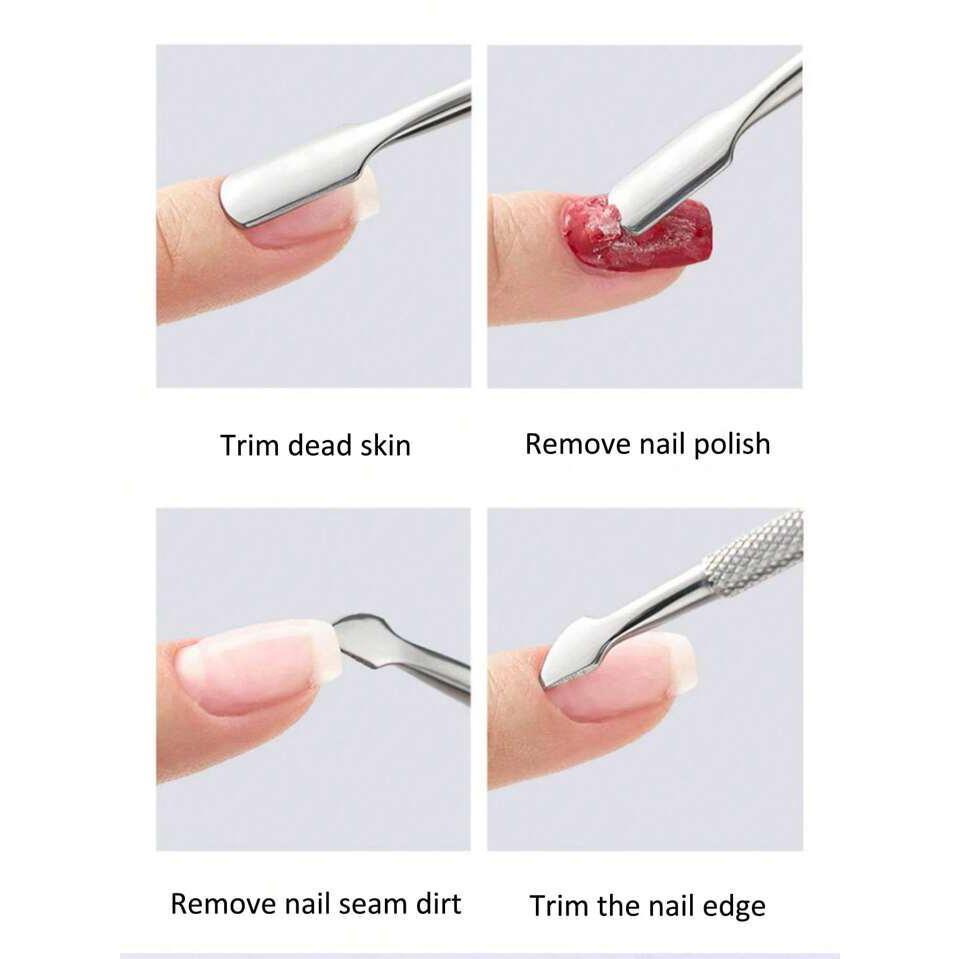 Trim dead skin

Remove nail polish

Remove nail seam dirt

Trim the nail edge