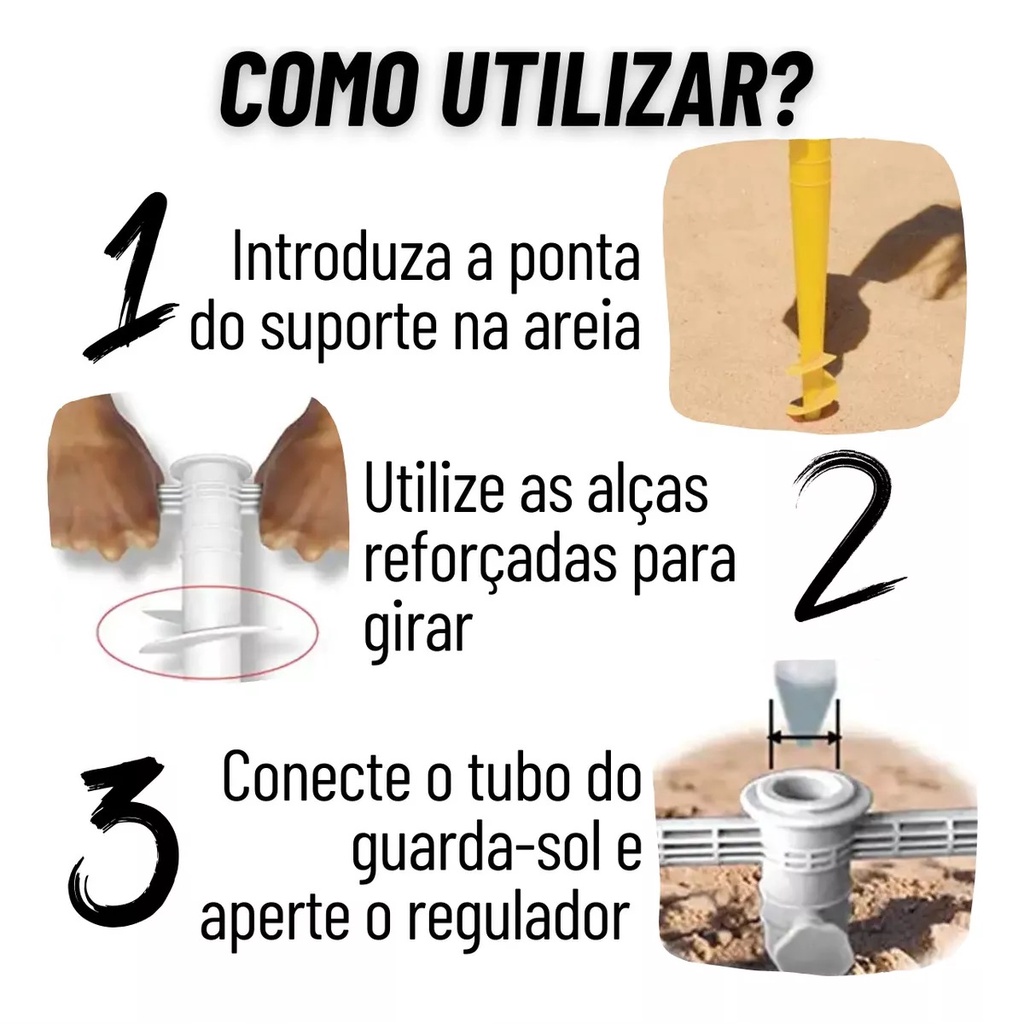 COMO UTILIZAR?

1 Introduza a ponta do suporte na areia

Utilize as alças reforçadas para girar 2

3 Conecte o tubo do guarda-sol e aperte o regulador