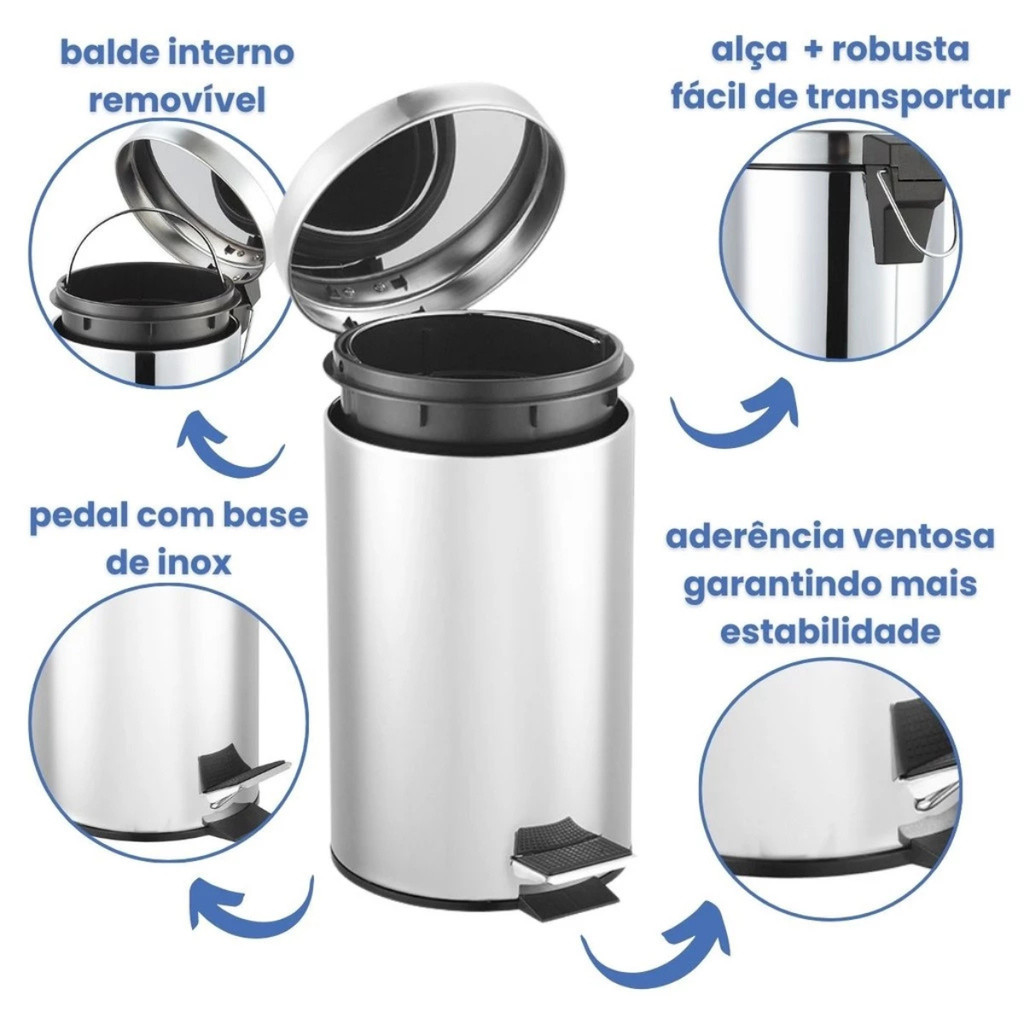 balde interno removível

alça + robusta fácil de transportar

pedal com base de inox

aderência ventosa garantindo mais estabilidade