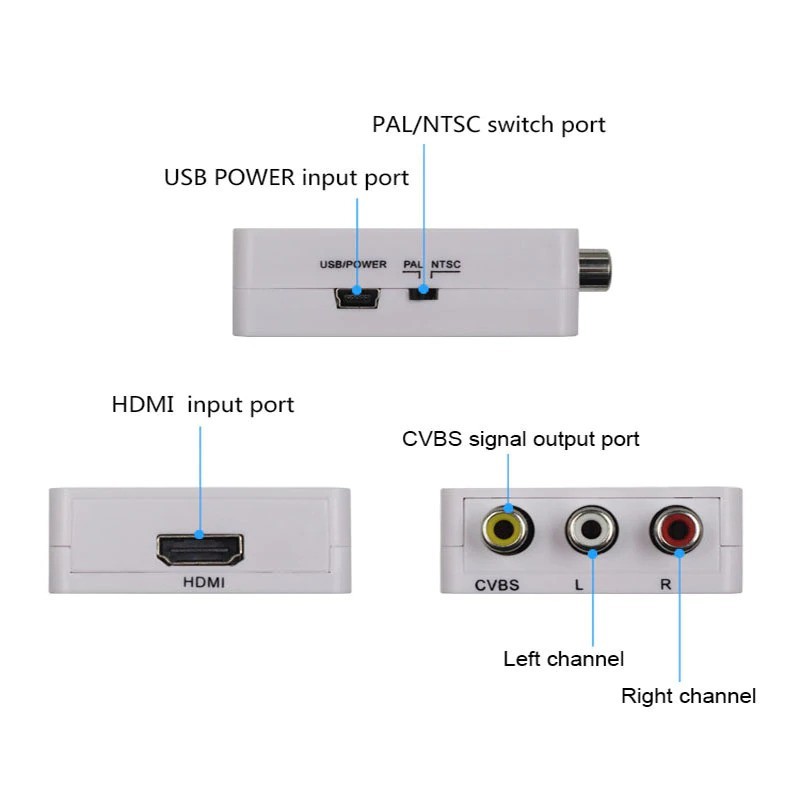 PAL/NTSC switch port

USB POWER input port

USB/POWER

PAL NTSC

HDMI input port

HDMI

CVBS signal output port

CVBS

L

R

Left channel

Right channel