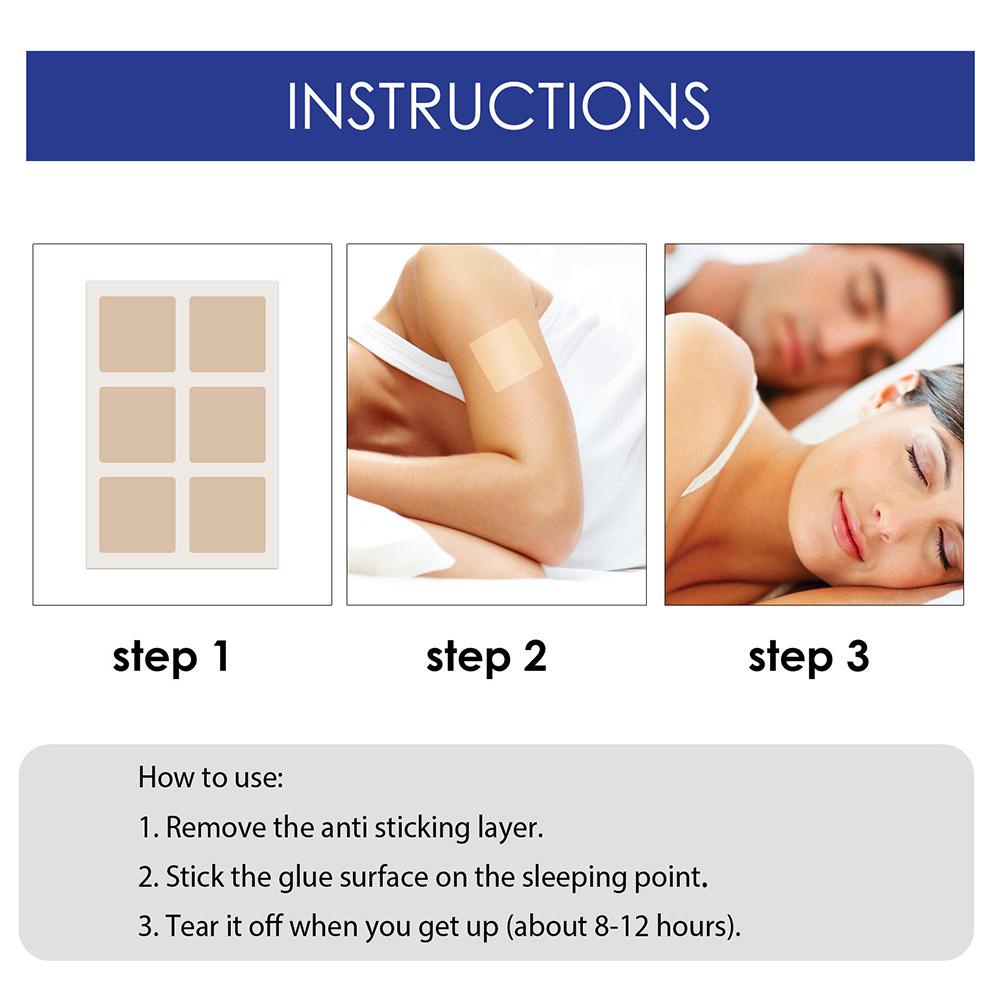 INSTRUCTIONS

step 1

step 2

step 3

How to use:

1. Remove the anti sticking layer.

2. Stick the glue surface on the sleeping point.

3. Tear it off when you get up (about 8-12 hours).