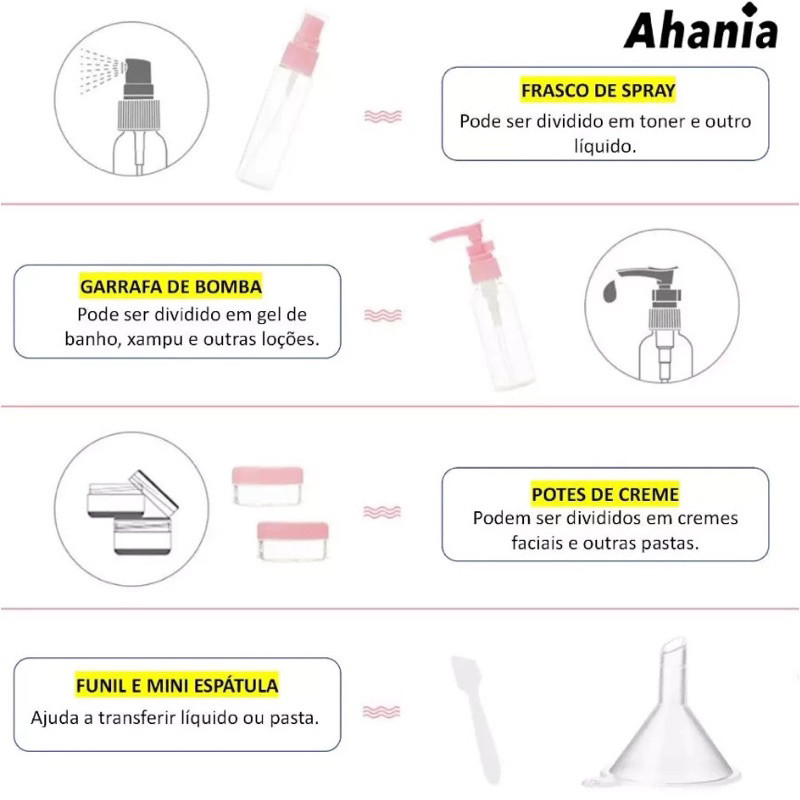 Ahania

FRASCO DE SPRAY
Pode ser dividido em toner e outro líquido.

GARRAFA DE BOMBA
Pode ser dividido em gel de banho, xampu e outras loções.

POTES DE CREME
Podem ser divididos em cremes faciais e outras pastas.

FUNIL E MINI ESPÁTULA
Ajuda a transferir líquido ou pasta.