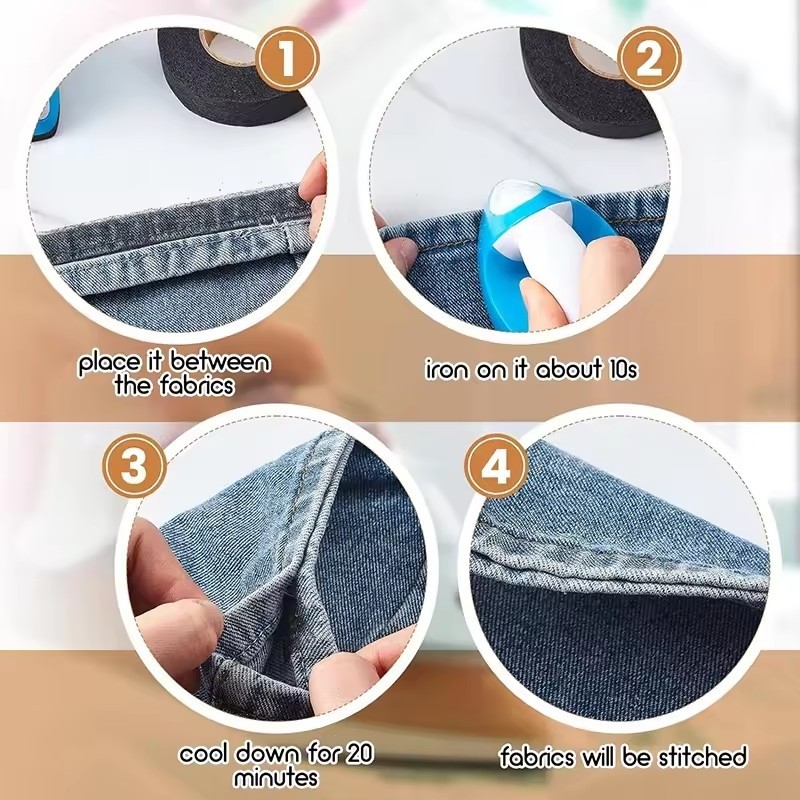 1

place it between the fabrics

2

iron on it about 10s

3

cool down for 20 minutes

4

fabrics will be stitched