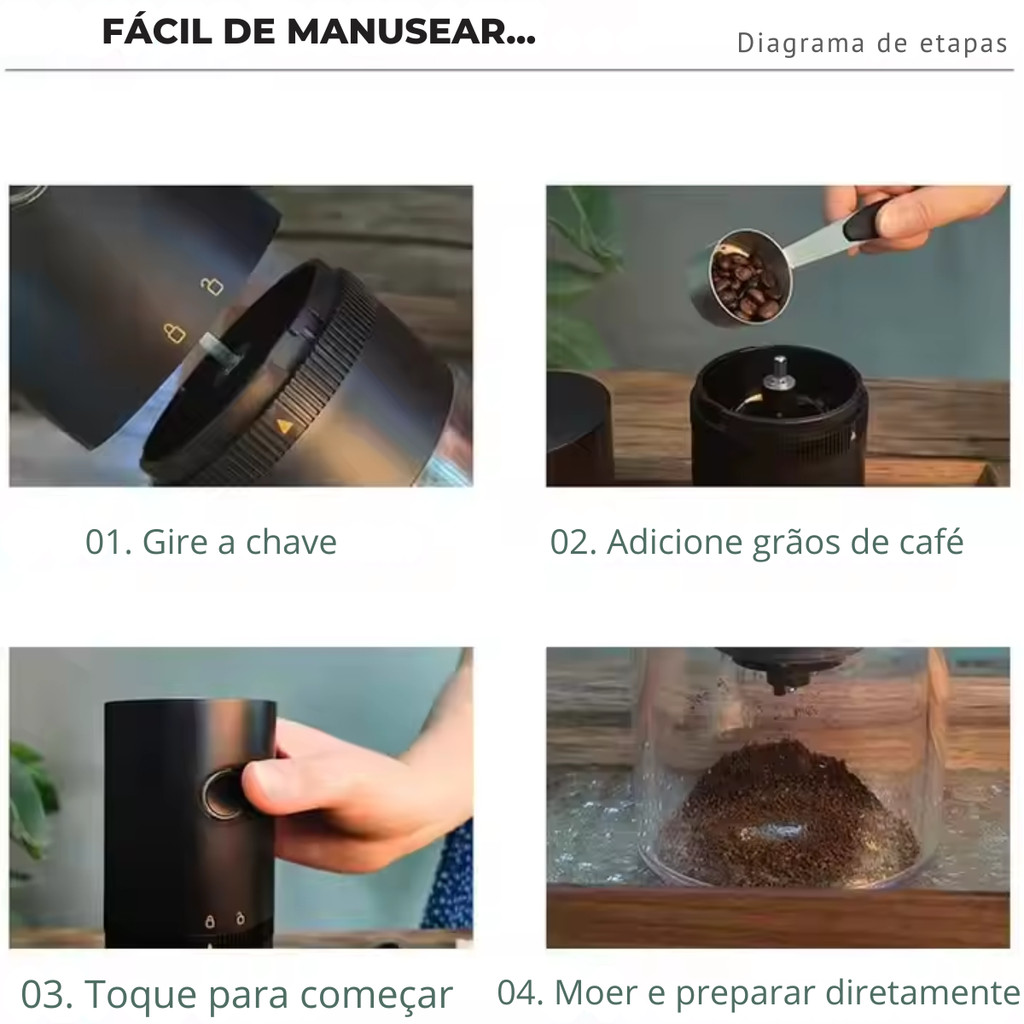 FÁCIL DE MANUSEAR...

Diagrama de etapas

01. Gire a chave

02. Adicione grãos de café

03. Toque para começar

04. Moer e preparar diretamente