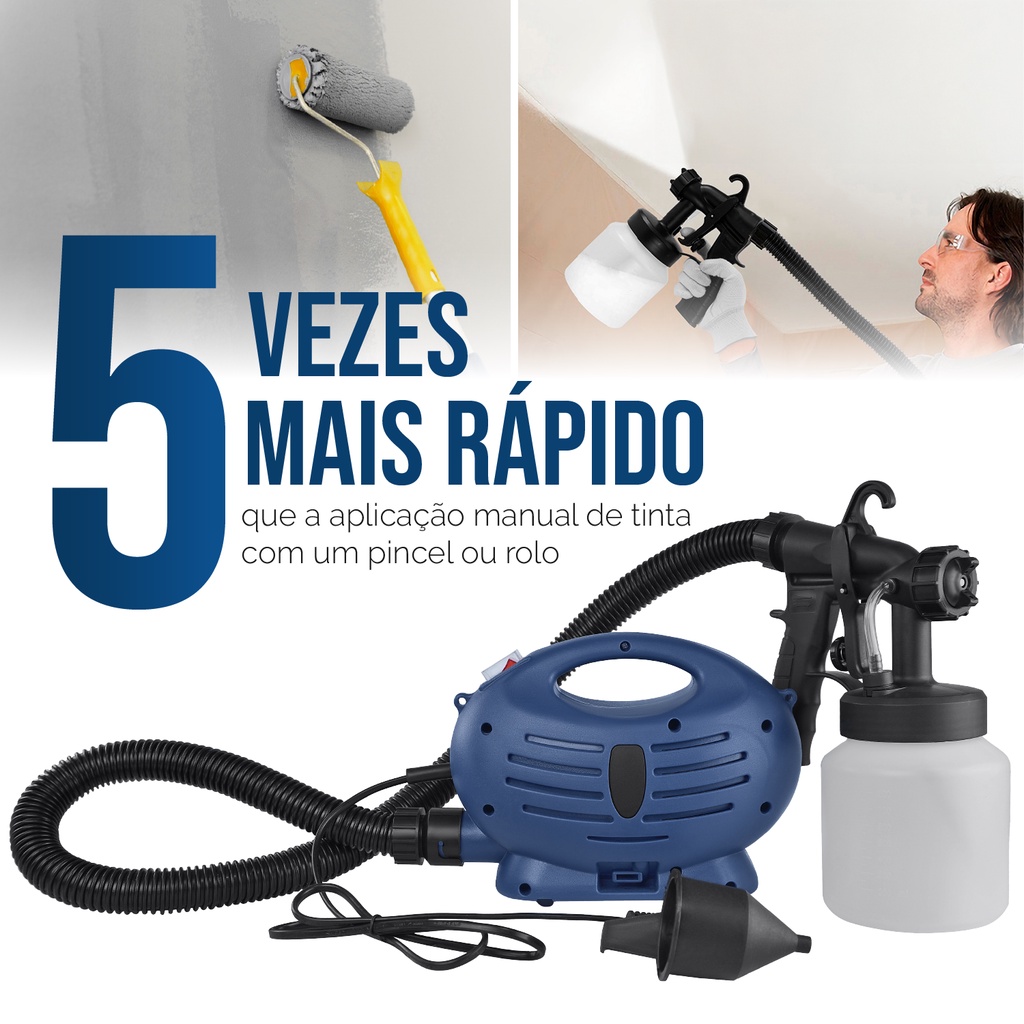 5 VEZES MAIS RÁPIDO

que a aplicação manual de tinta com um pincel ou rolo