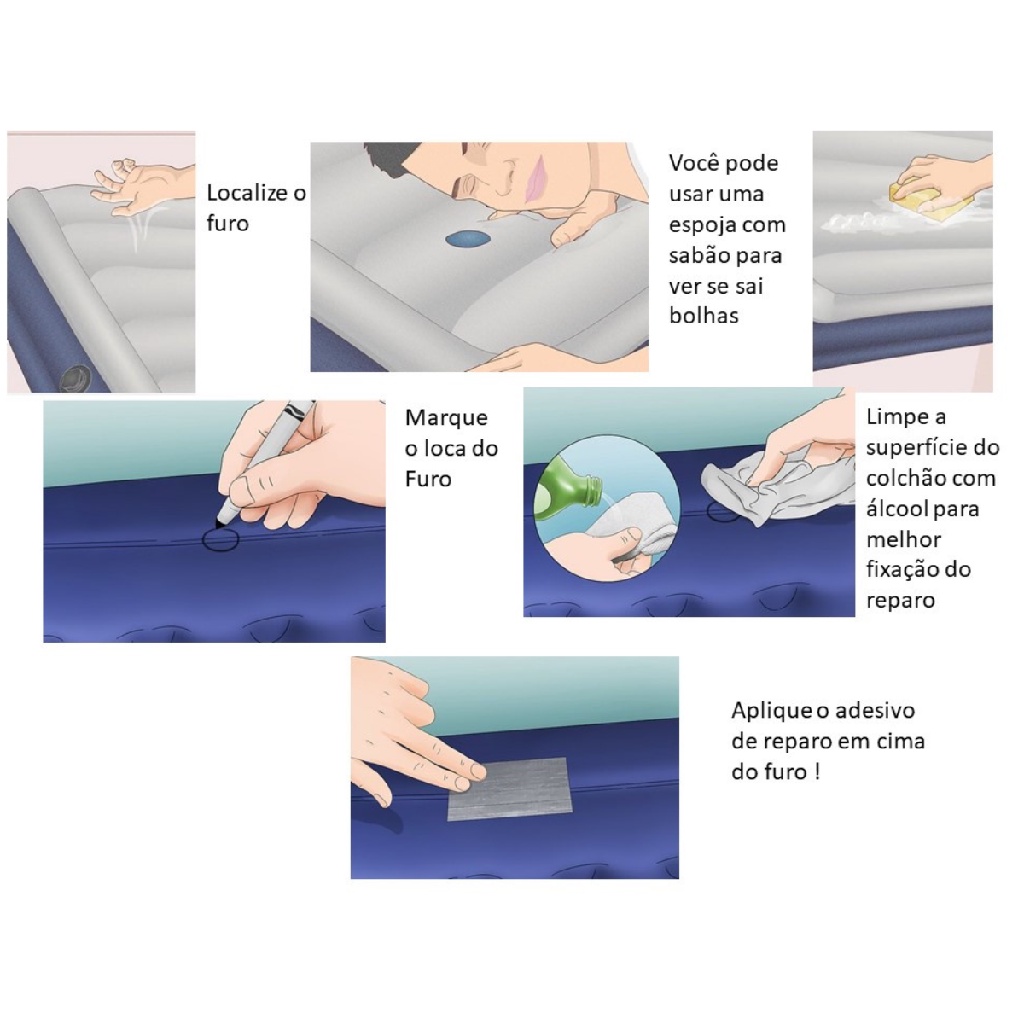 Localize o furo

Você pode usar uma espoja com sabão para ver se sai bolhas

Marque o loca do Furo

Limpe a superfície do colchão com álcool para melhor fixação do reparo

Aplique o adesivo de reparo em cima do furo !